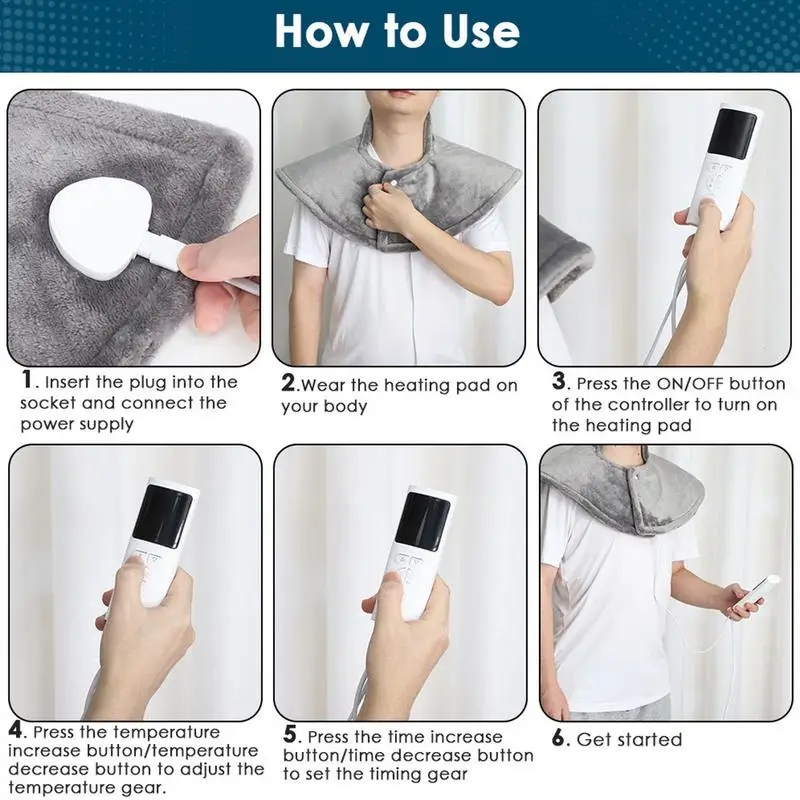 How to Use

1. Insert the plug into the socket and connect the power supply

2.Wear the heating pad on your body

3. Press the ON/OFF button of the controller to turn on the heating pad

4. Press the temperature increase button/temperature decrease button to adjust the temperature gear.

5. Press the time increase button/time decrease button to set the timing gear

6. Get started