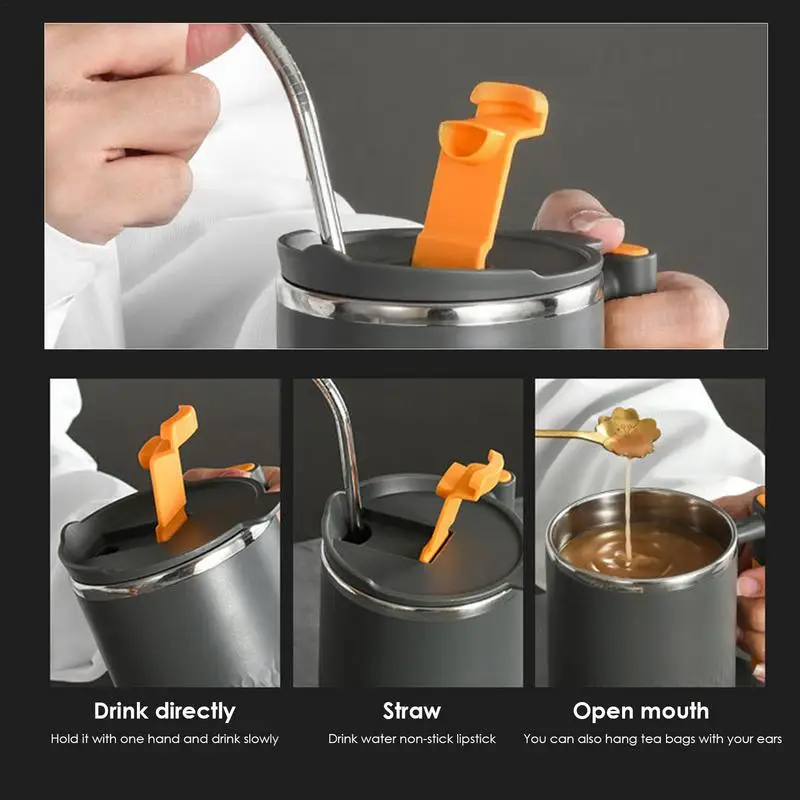 Drink directly
Hold it with one hand and drink slowly

Straw
Drink water non-stick lipstick

Open mouth
You can also hang tea bags with your ears