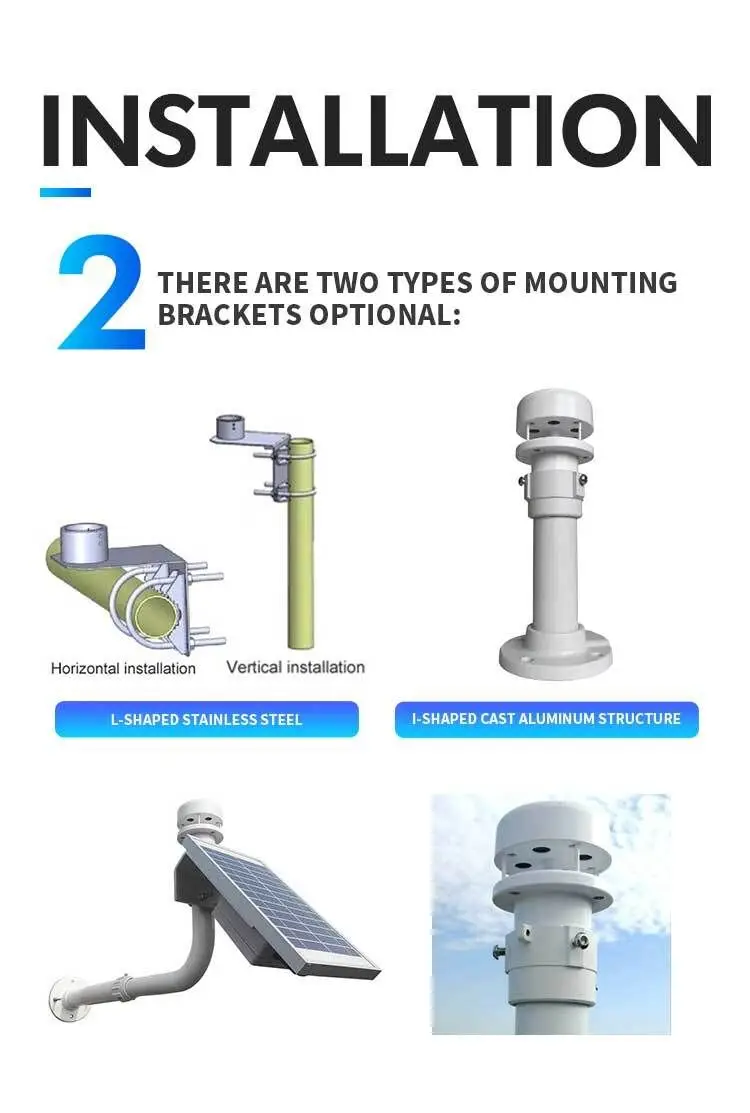 INSTALLATION

2 THERE ARE TWO TYPES OF MOUNTING BRACKETS OPTIONAL:

Horizontal installation
Vertical installation

L-SHAPED STAINLESS STEEL

I-SHAPED CAST ALUMINUM STRUCTURE