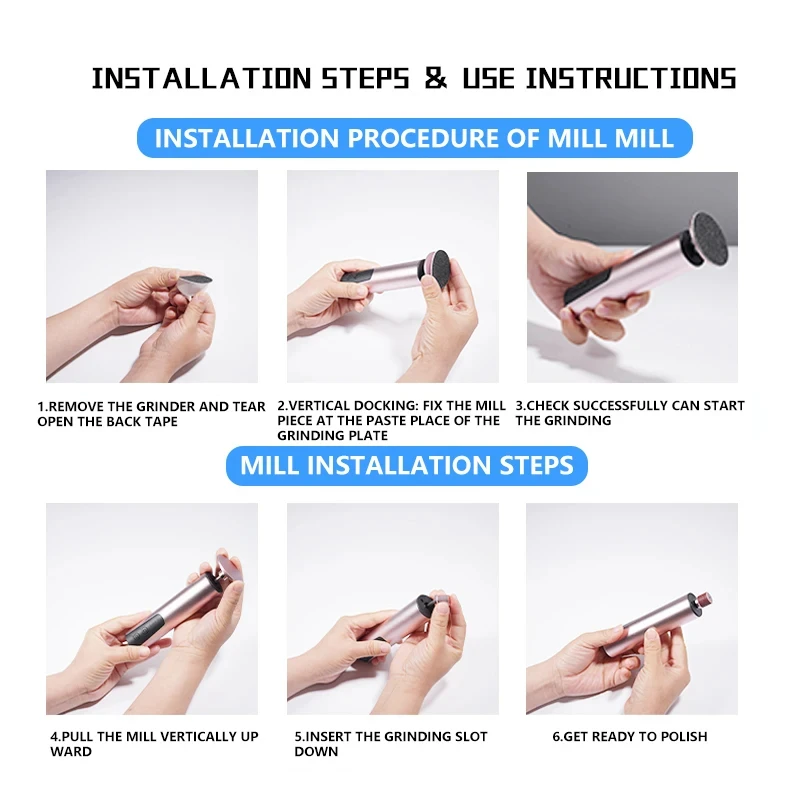 INSTALLATION STEPS & USE INSTRUCTIONS

INSTALLATION PROCEDURE OF MILL MILL

1.REMOVE THE GRINDER AND TEAR OPEN THE BACK TAPE

2.VERTICAL DOCKING: FIX THE MILL PIECE AT THE PASTE PLACE OF THE GRINDING PLATE

3.CHECK SUCCESSFULLY CAN START THE GRINDING

MILL INSTALLATION STEPS

4.PULL THE MILL VERTICALLY UP WARD

5.INSERT THE GRINDING SLOT DOWN

6.GET READY TO POLISH