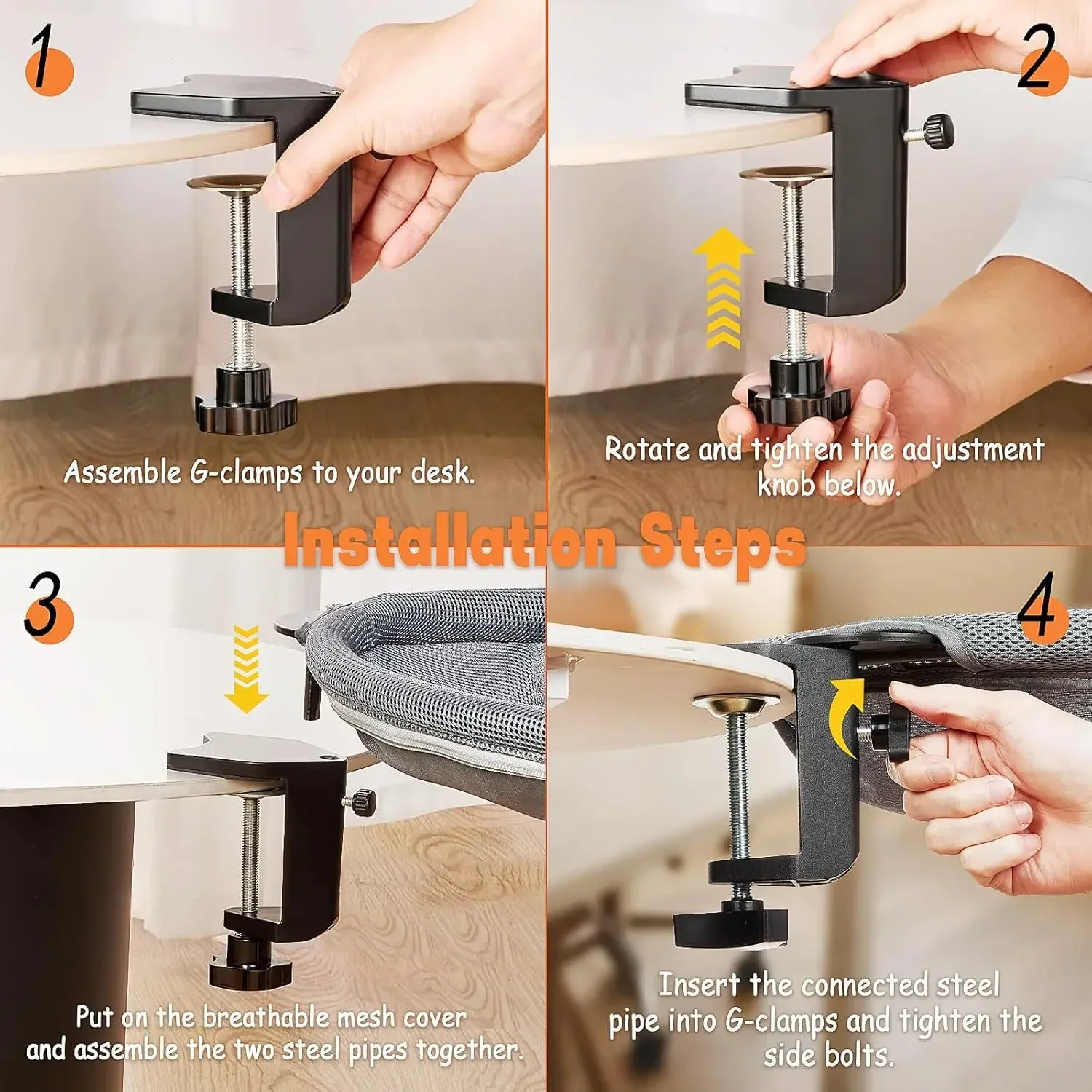 1

Assemble G-clamps to your desk.

2

Rotate and tighten the adjustment knob below.

Installation Steps

3

Put on the breathable mesh cover and assemble the two steel pipes together.

4

Insert the connected steel pipe into G-clamps and tighten the side bolts.