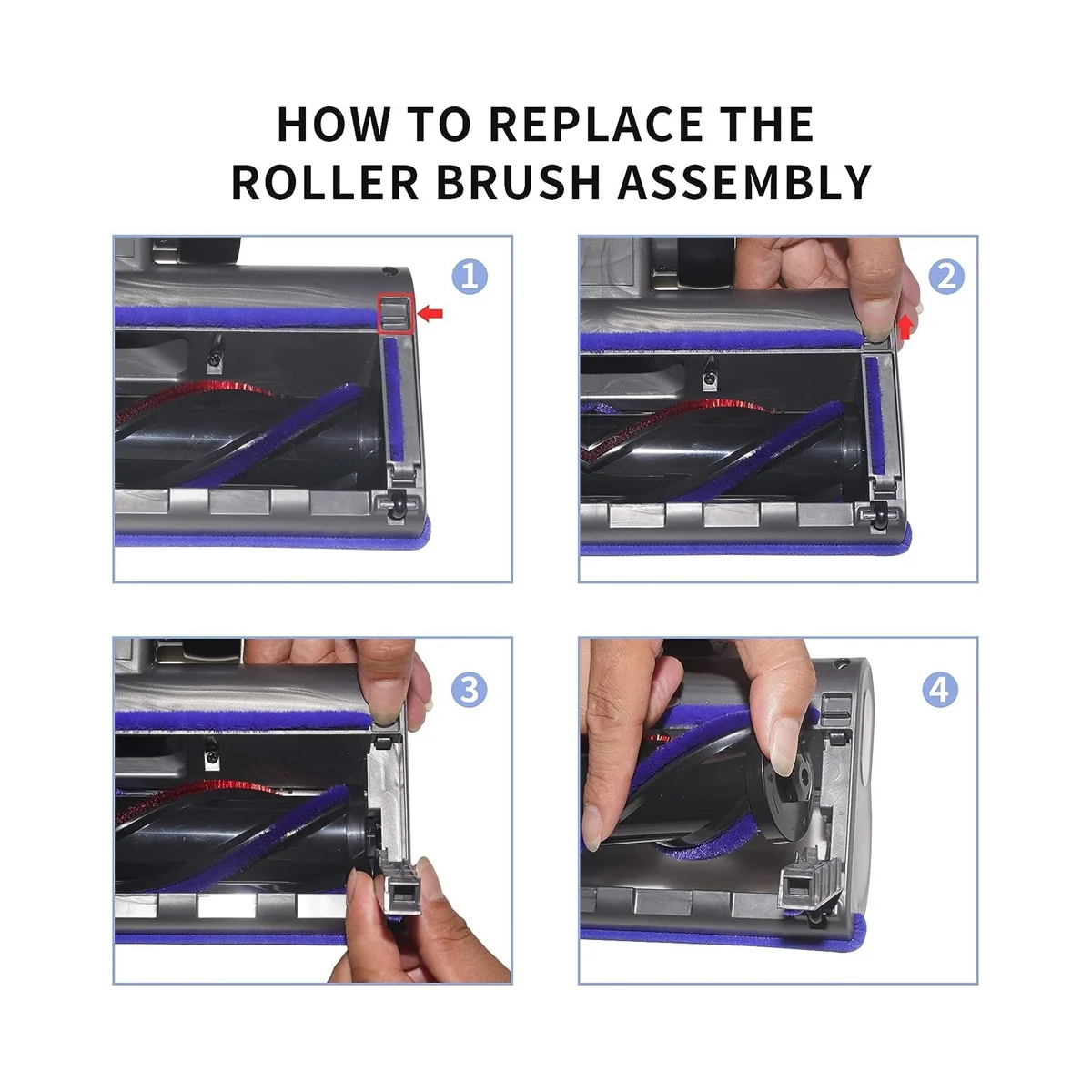 HOW TO REPLACE THE ROLLER BRUSH ASSEMBLY

1

2

3

4