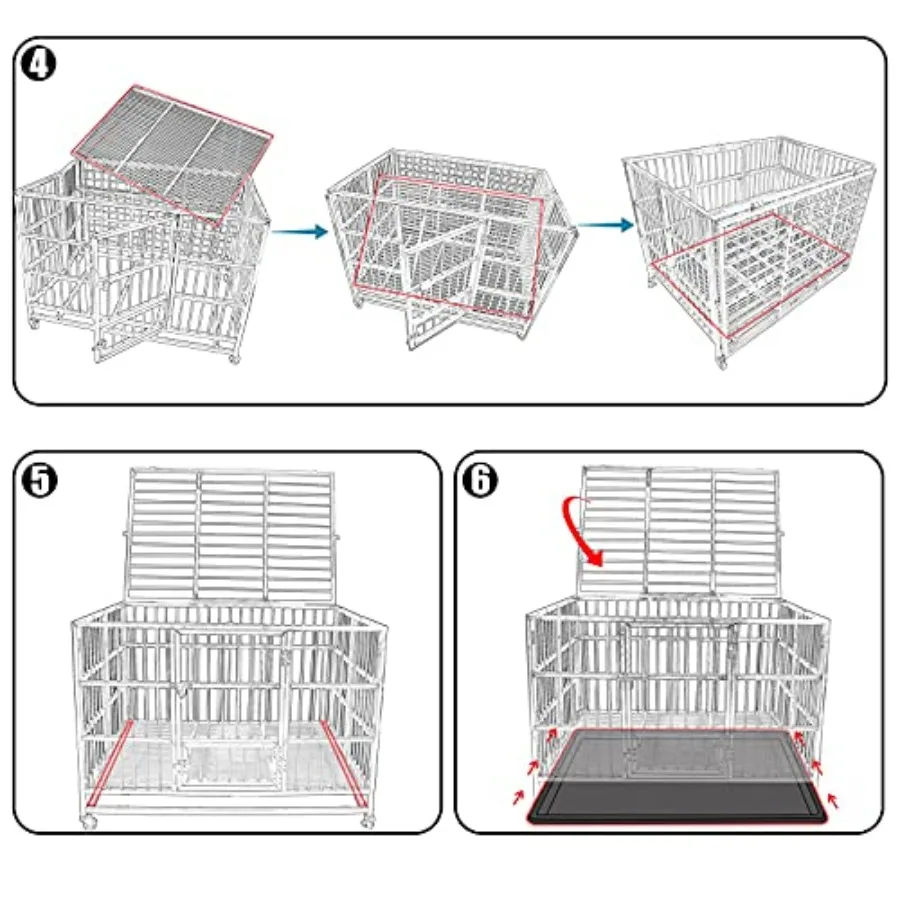 4

5

6