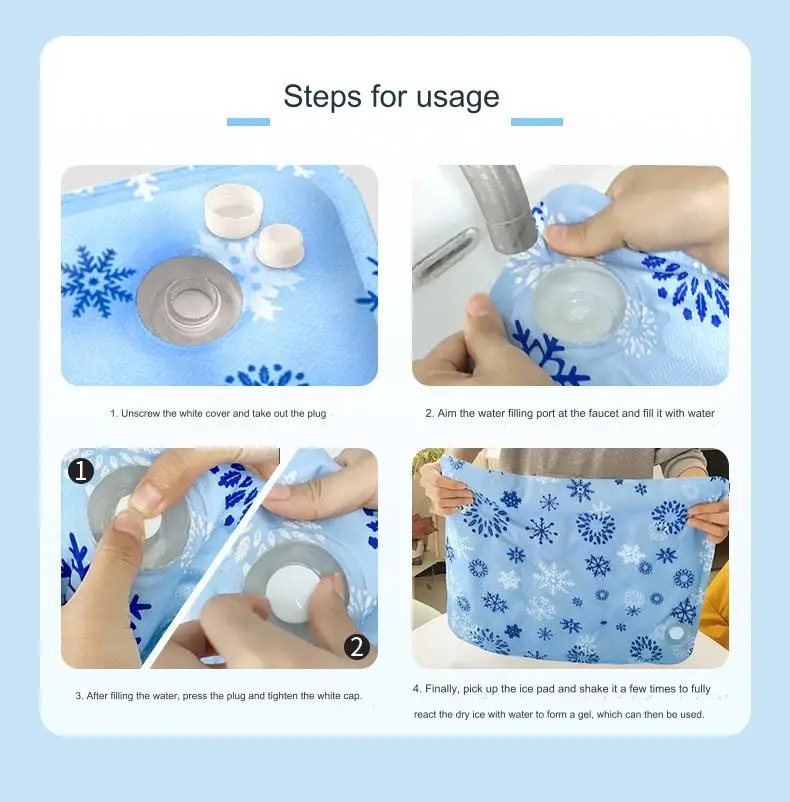 Steps for usage

1. Unscrew the white cover and take out the plug

2. Aim the water filling port at the faucet and fill it with water

1

2

3. After filling the water, press the plug and tighten the white cap.

4. Finally, pick up the ice pad and shake it a few times to fully react the dry ice with water to form a gel, which can then be used.