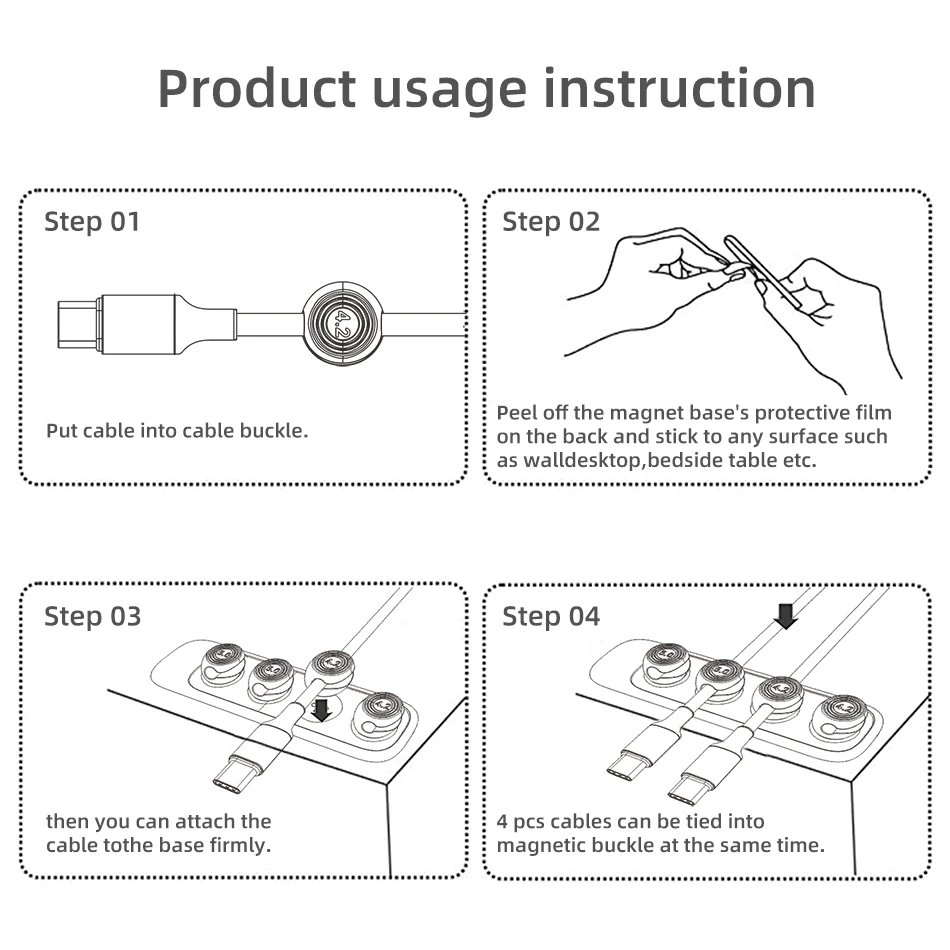 Product usage instruction

Step 01

4.2

Put cable into cable buckle.

Step 02

Peel off the magnet base's protective film on the back and stick to any surface such as walldesktop,bedside table etc.

Step 03

then you can attach the cable tothe base firmly.

Step 04

4 pcs cables can be tied into magnetic buckle at the same time.