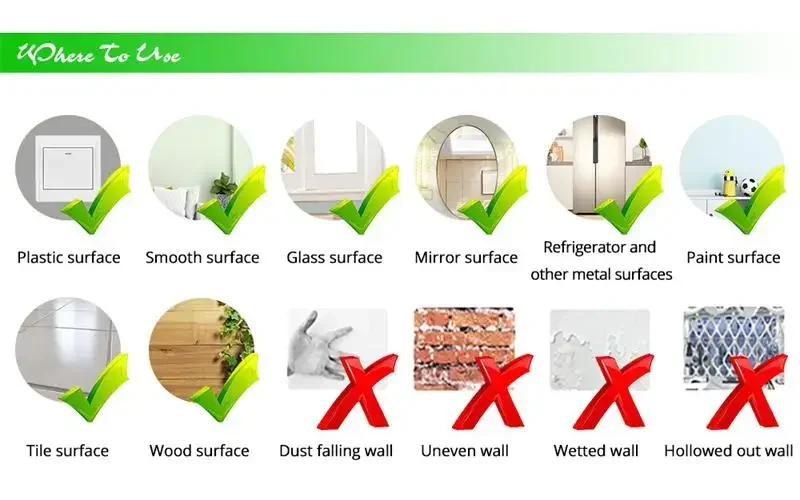 Where To Use

Plastic surface

Smooth surface

Glass surface

Mirror surface

Refrigerator and other metal surfaces

Paint surface

Tile surface

Wood surface

Dust falling wall

Uneven wall

Wetted wall

Hollowed out wall