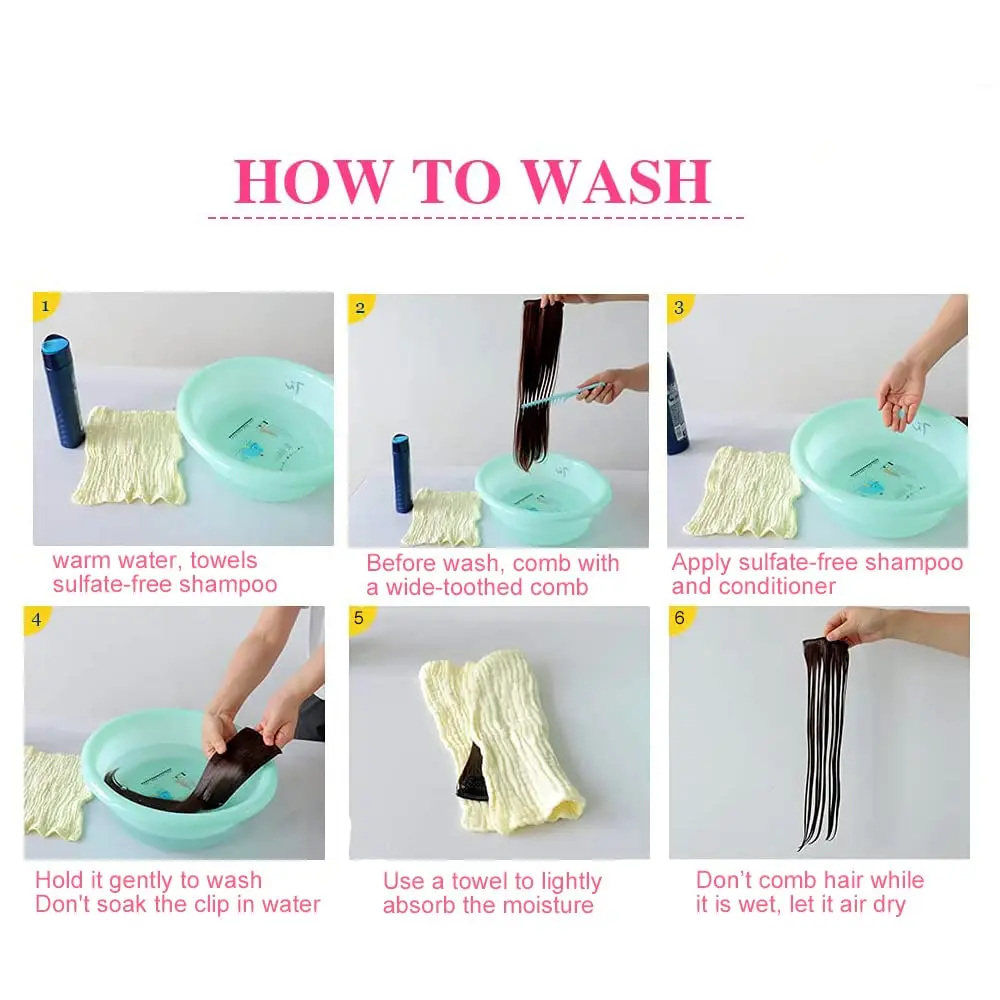 HOW TO WASH

1

warm water, towels
sulfate-free shampoo

2

Before wash, comb with
a wide-toothed comb

3

Apply sulfate-free shampoo
and conditioner

4

Hold it gently to wash
Don't soak the clip in water

5

Use a towel to lightly
absorb the moisture

6

Don't comb hair while
it is wet, let it air dry