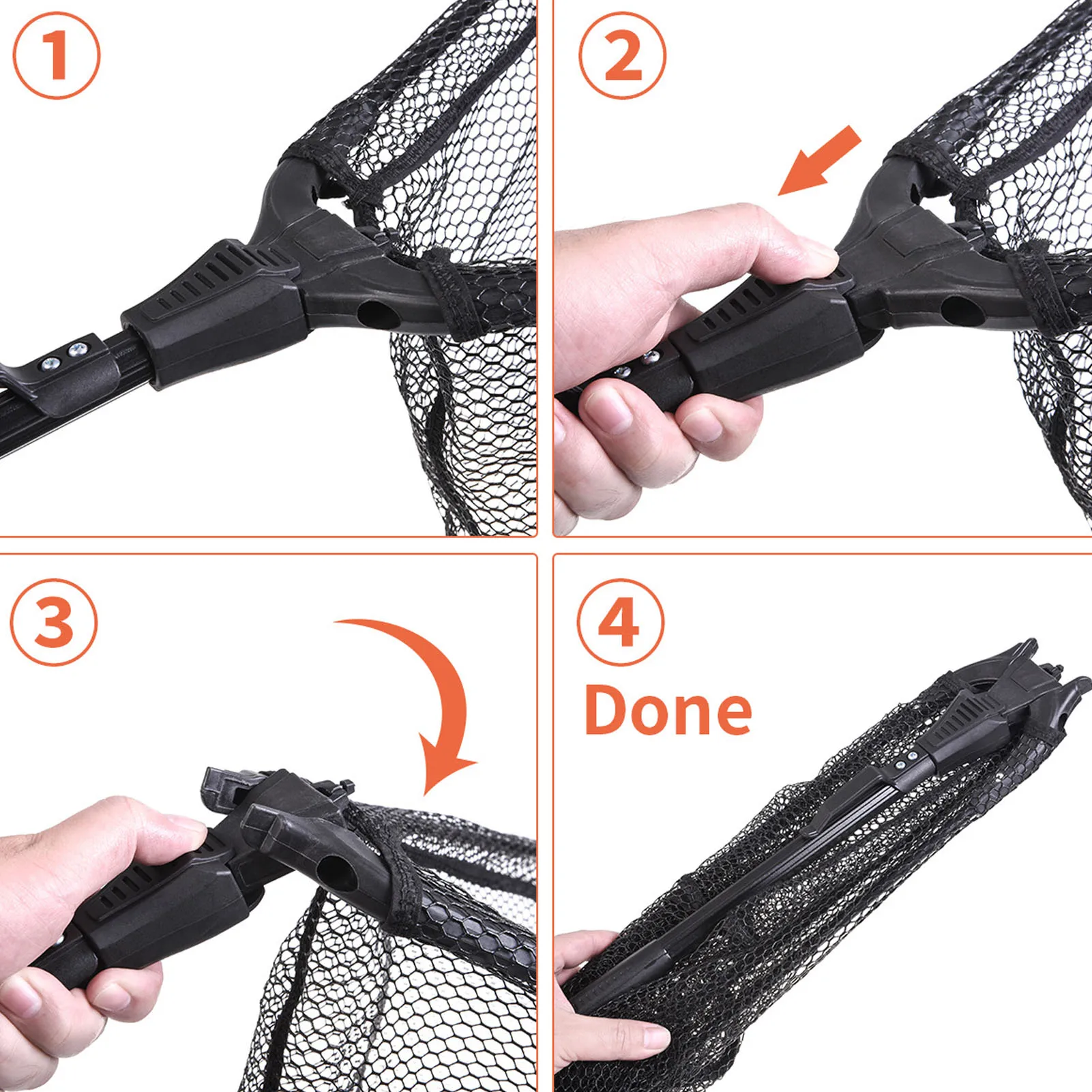 1

2

3

4

Done