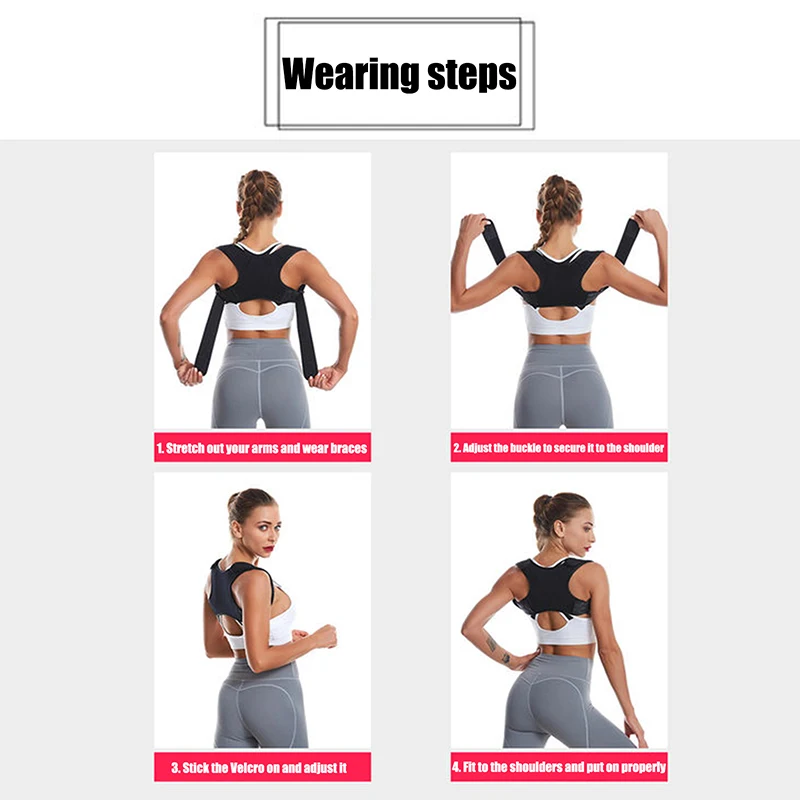 Wearing steps

1. Stretch out your arms and wear braces

2. Adjust the buckle to secure it to the shoulder

3. Stick the Velcro on and adjust it

4. Fit to the shoulders and put on properly