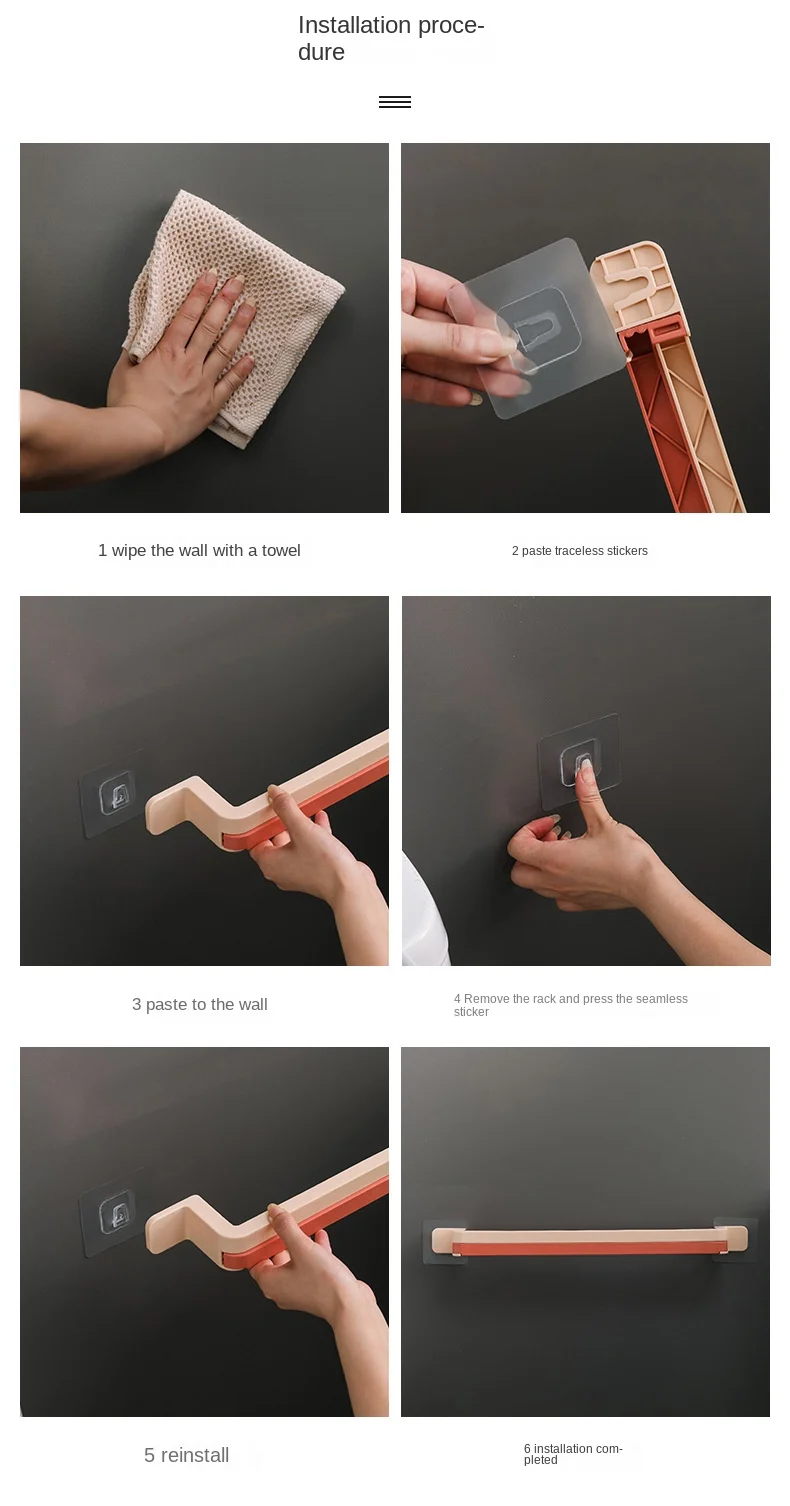 Installation procedure

1 wipe the wall with a towel

2 paste traceless stickers

3 paste to the wall

4 Remove the rack and press the seamless sticker

5 reinstall

6 installation completed