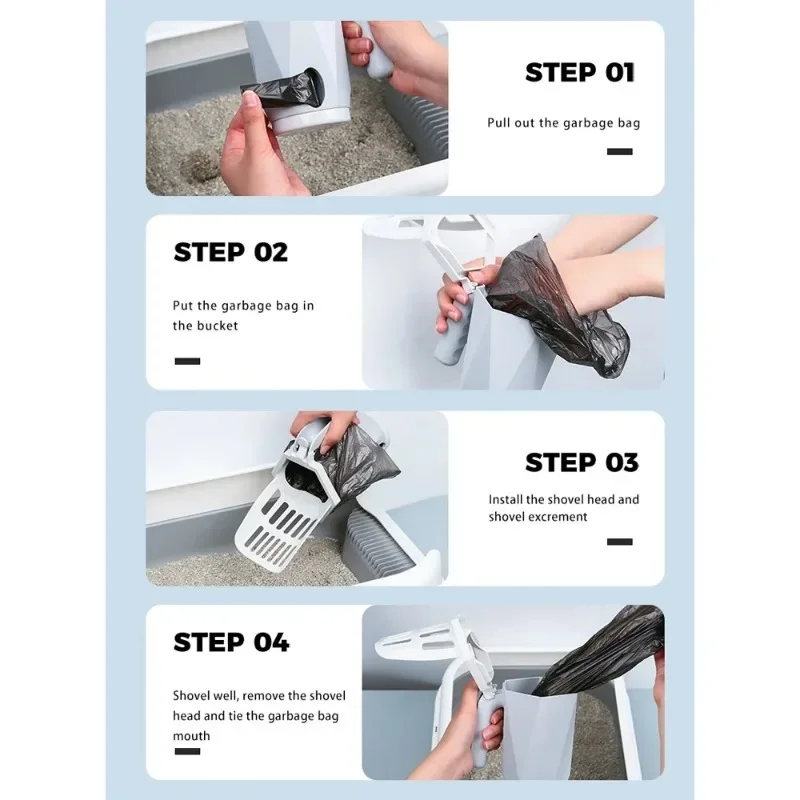 STEP 01

Pull out the garbage bag

STEP 02

Put the garbage bag in the bucket

STEP 03

Install the shovel head and shovel excrement

STEP 04

Shovel well, remove the shovel head and tie the garbage bag mouth