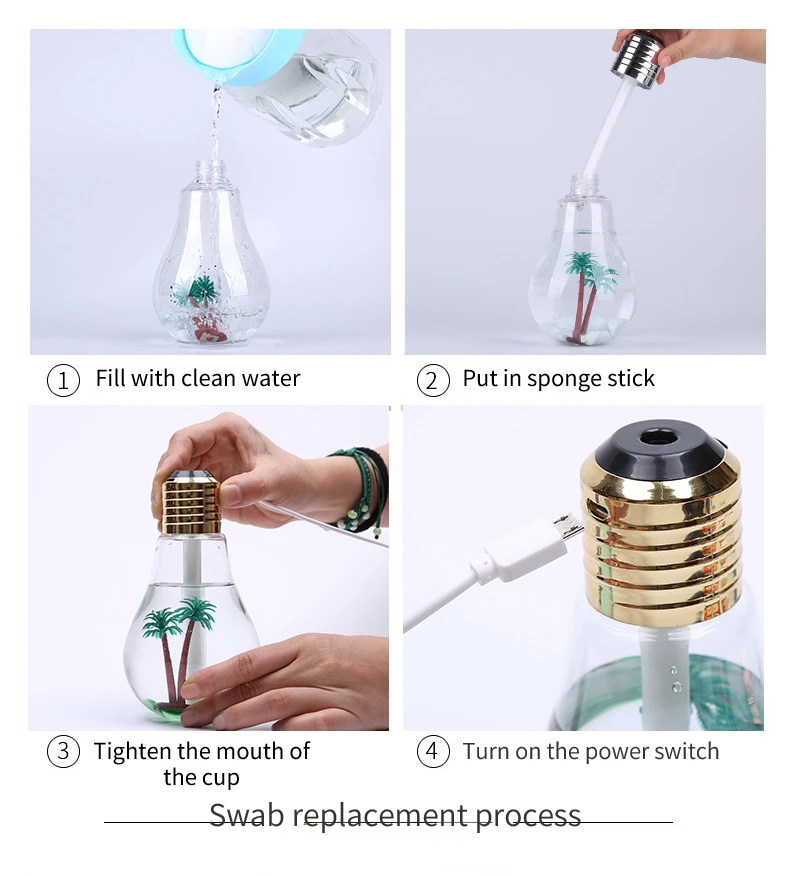 ① Fill with clean water

② Put in sponge stick

③ Tighten the mouth of the cup

④ Turn on the power switch

Swab replacement process