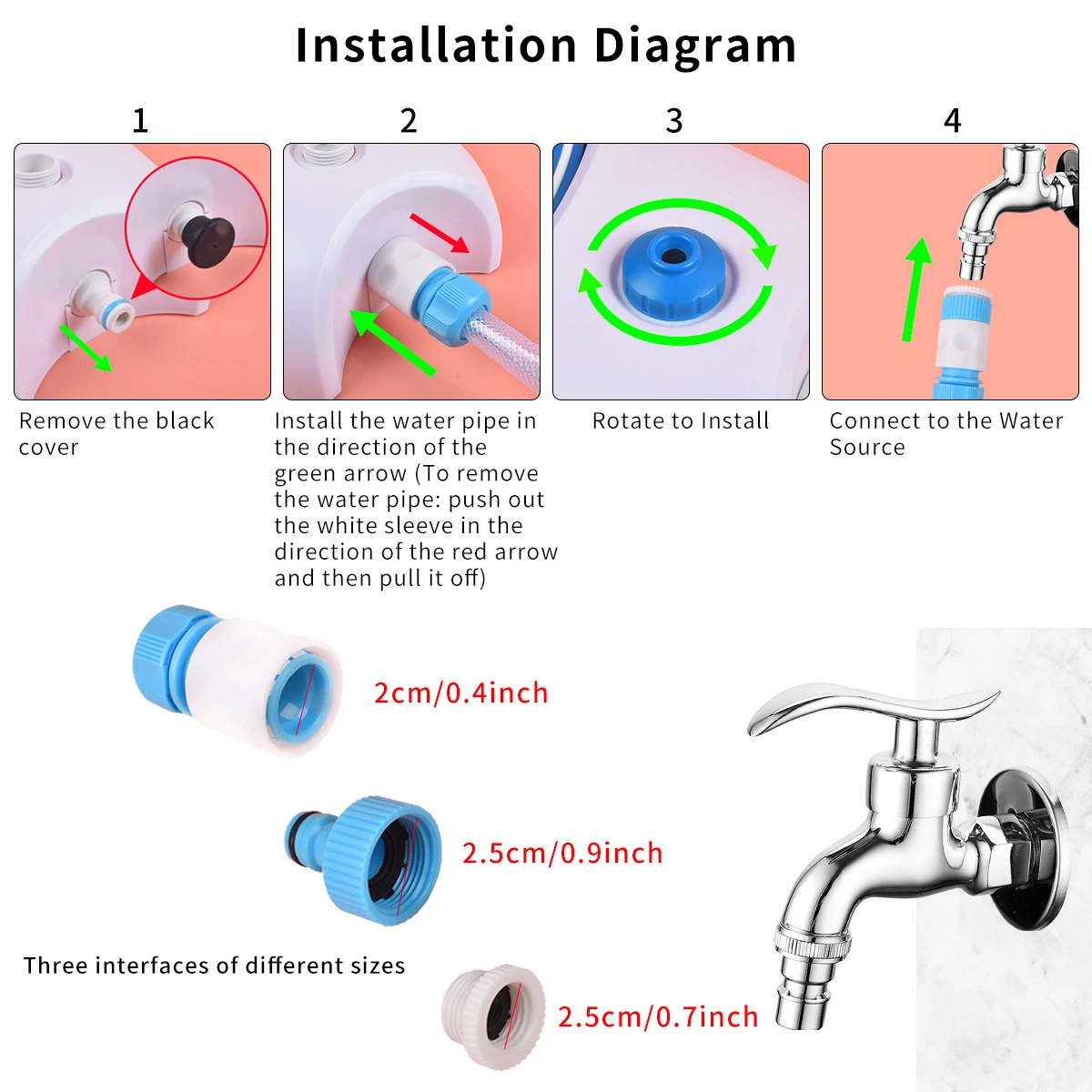 Installation Diagram

1

Remove the black cover

2

Install the water pipe in the direction of the green arrow (To remove the water pipe: push out the white sleeve in the direction of the red arrow and then pull it off)

3

Rotate to Install

4

Connect to the Water Source

2cm/0.4inch

2.5cm/0.9inch

Three interfaces of different sizes

2.5cm/0.7inch