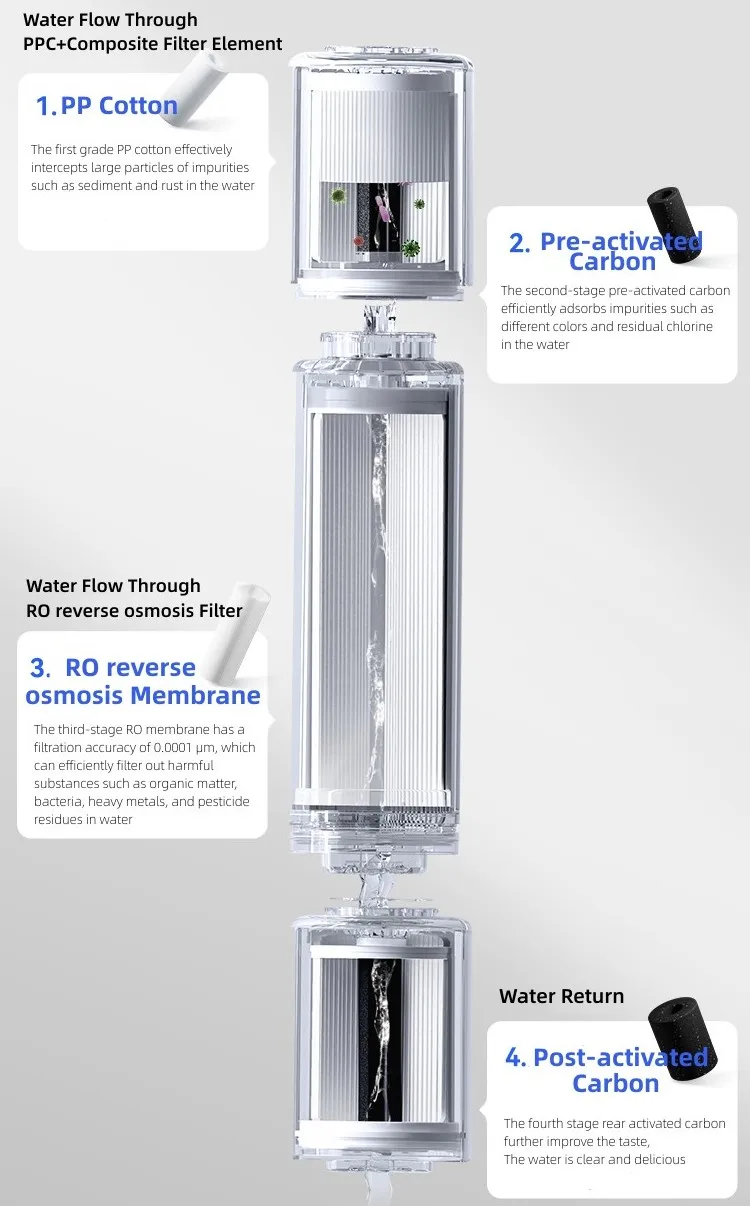 Water Flow Through
PPC+Composite Filter Element

1. PP Cotton

The first grade PP cotton effectively intercepts large particles of impurities such as sediment and rust in the water

2. Pre-activated Carbon

The second-stage pre-activated carbon efficiently adsorbs impurities such as different colors and residual chlorine in the water

Water Flow Through
RO reverse osmosis Filter

3. RO reverse osmosis Membrane

The third-stage RO membrane has a filtration accuracy of 0.0001 μm, which can efficiently filter out harmful substances such as organic matter, bacteria, heavy metals, and pesticide residues in water

Water Return

4. Post-activated Carbon

The fourth stage rear activated carbon further improve the taste,
The water is clear and delicious