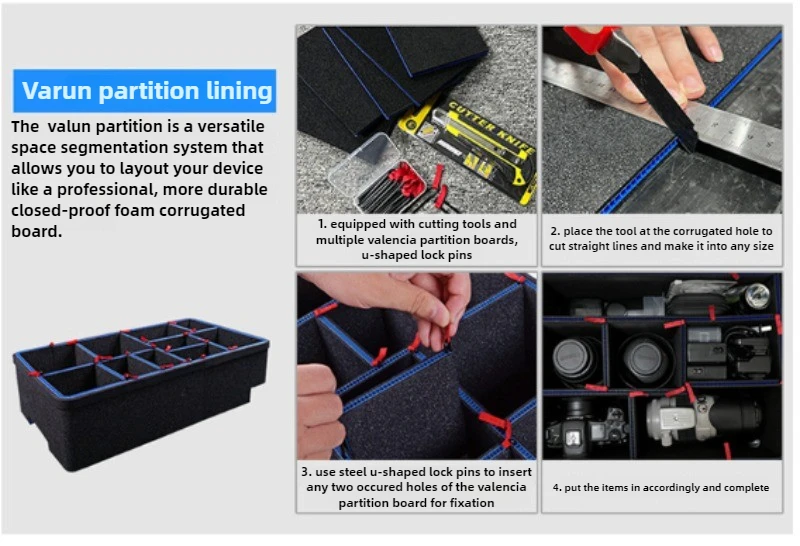 Varun partition lining

The valun partition is a versatile space segmentation system that allows you to layout your device like a professional, more durable closed-proof foam corrugated board.

CUTTER KNIFE

1. equipped with cutting tools and multiple valencia partition boards, u-shaped lock pins

2. place the tool at the corrugated hole to cut straight lines and make it into any size

3. use steel u-shaped lock pins to insert any two occured holes of the valencia partition board for fixation

4. put the items in accordingly and complete