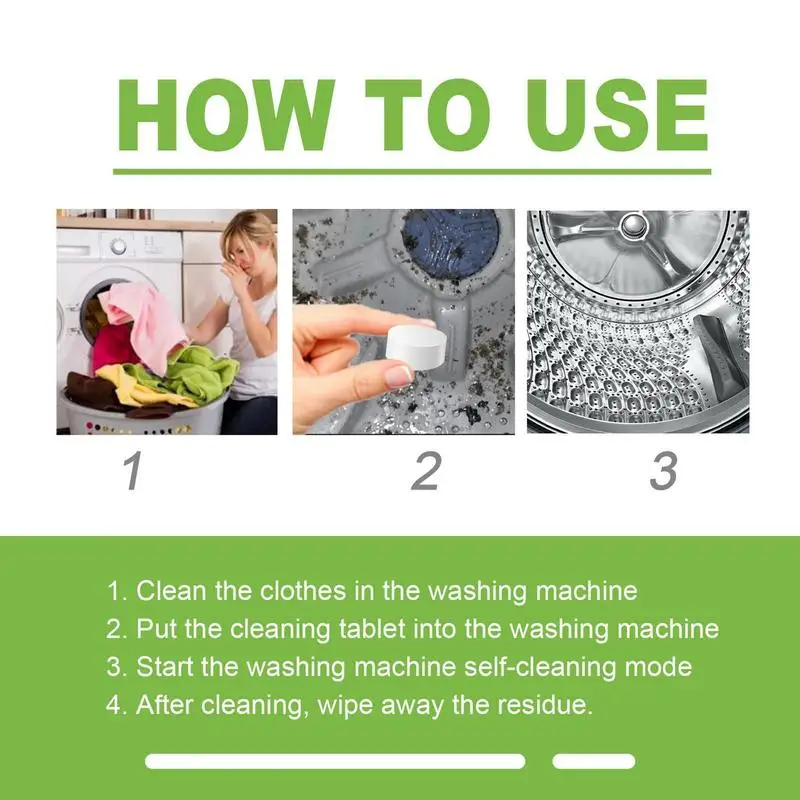 HOW TO USE

1

2

3

1. Clean the clothes in the washing machine
2. Put the cleaning tablet into the washing machine
3. Start the washing machine self-cleaning mode
4. After cleaning, wipe away the residue.