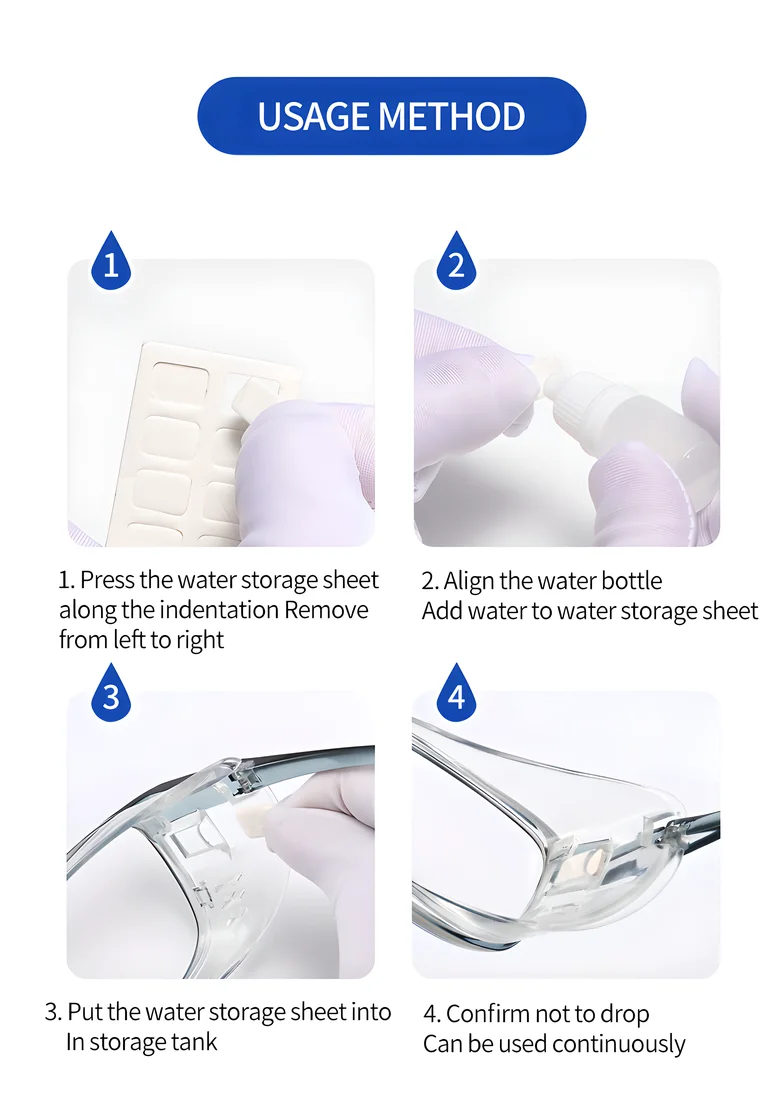 USAGE METHOD

1

1. Press the water storage sheet along the indentation Remove from left to right

2

2. Align the water bottle
Add water to water storage sheet

3

3. Put the water storage sheet into
In storage tank

4

4. Confirm not to drop
Can be used continuously