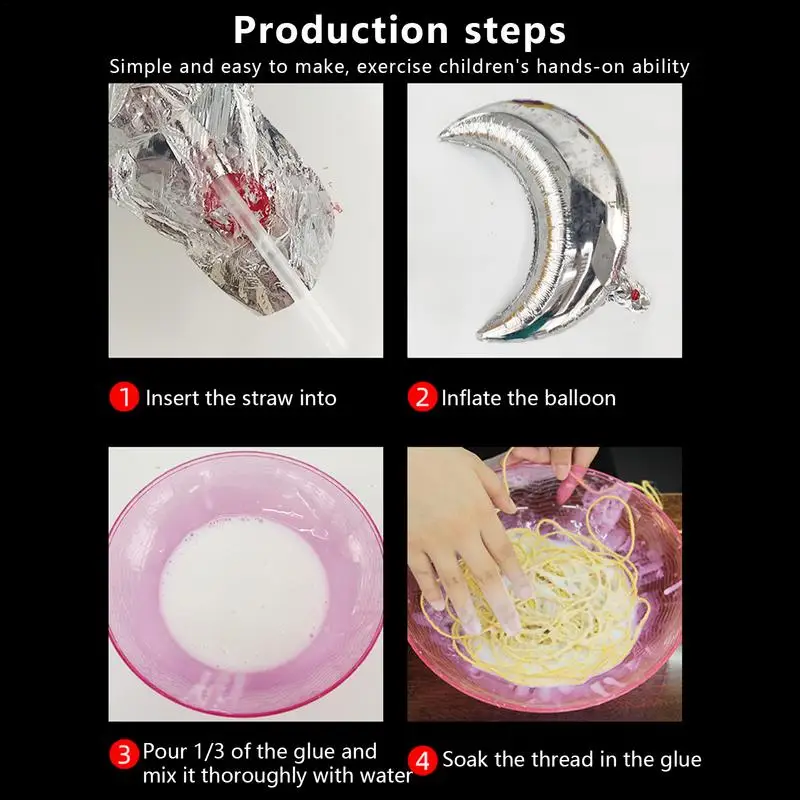 Production steps

Simple and easy to make, exercise children's hands-on ability

1 Insert the straw into

2 Inflate the balloon

3 Pour 1/3 of the glue and mix it thoroughly with water

4 Soak the thread in the glue