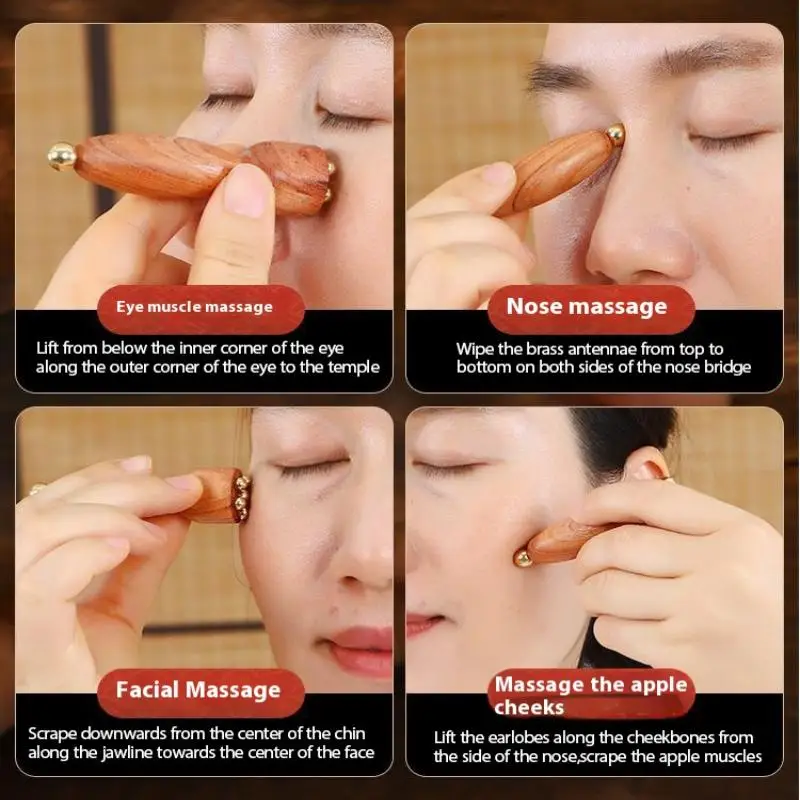 Eye muscle massage

Lift from below the inner corner of the eye along the outer corner of the eye to the temple

Nose massage

Wipe the brass antennae from top to bottom on both sides of the nose bridge

Facial Massage

Scrape downwards from the center of the chin along the jawline towards the center of the face

Massage the apple cheeks

Lift the earlobes along the cheekbones from the side of the nose,scrape the apple muscles