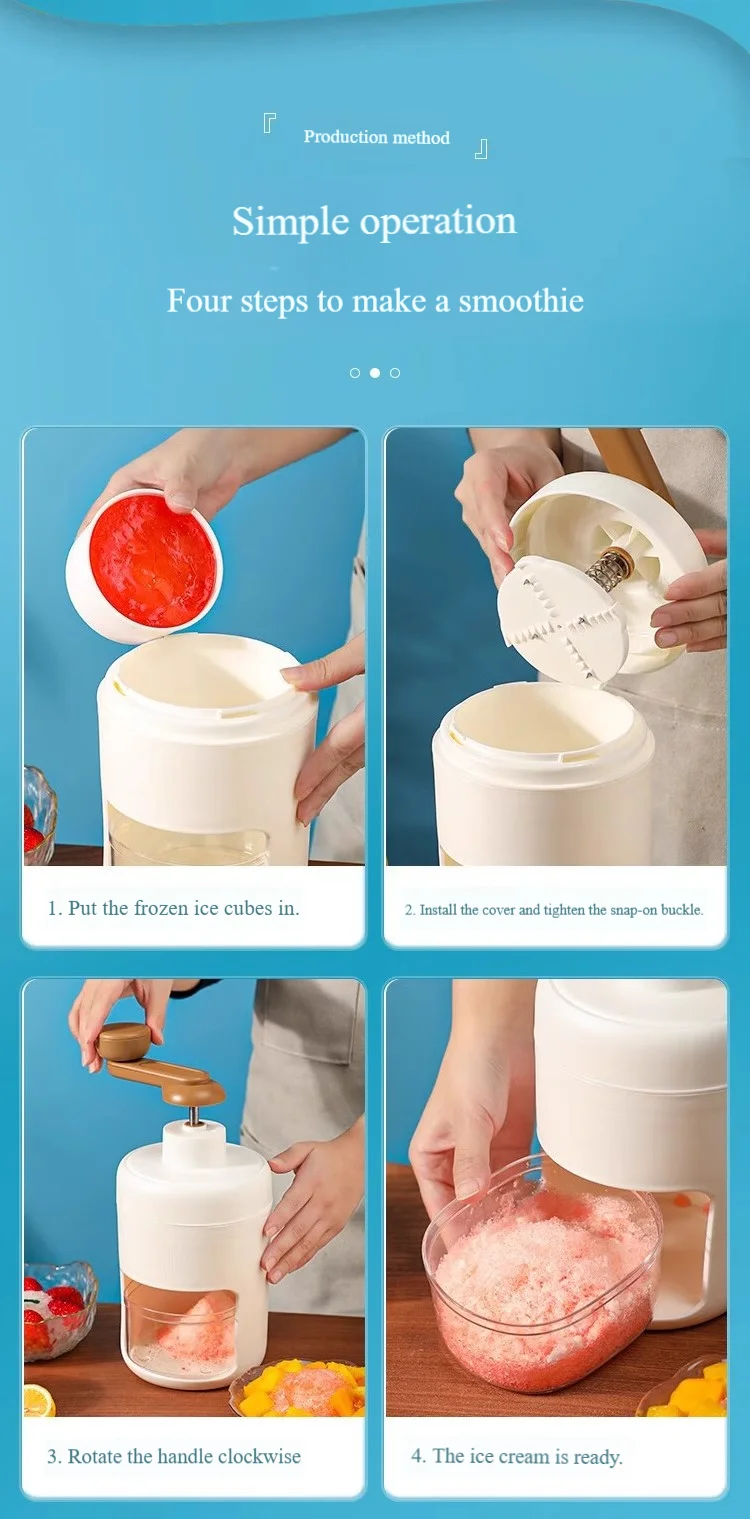 『 Production method 』

Simple operation

Four steps to make a smoothie

1. Put the frozen ice cubes in.

2. Install the cover and tighten the snap-on buckle.

3. Rotate the handle clockwise

4. The ice cream is ready.