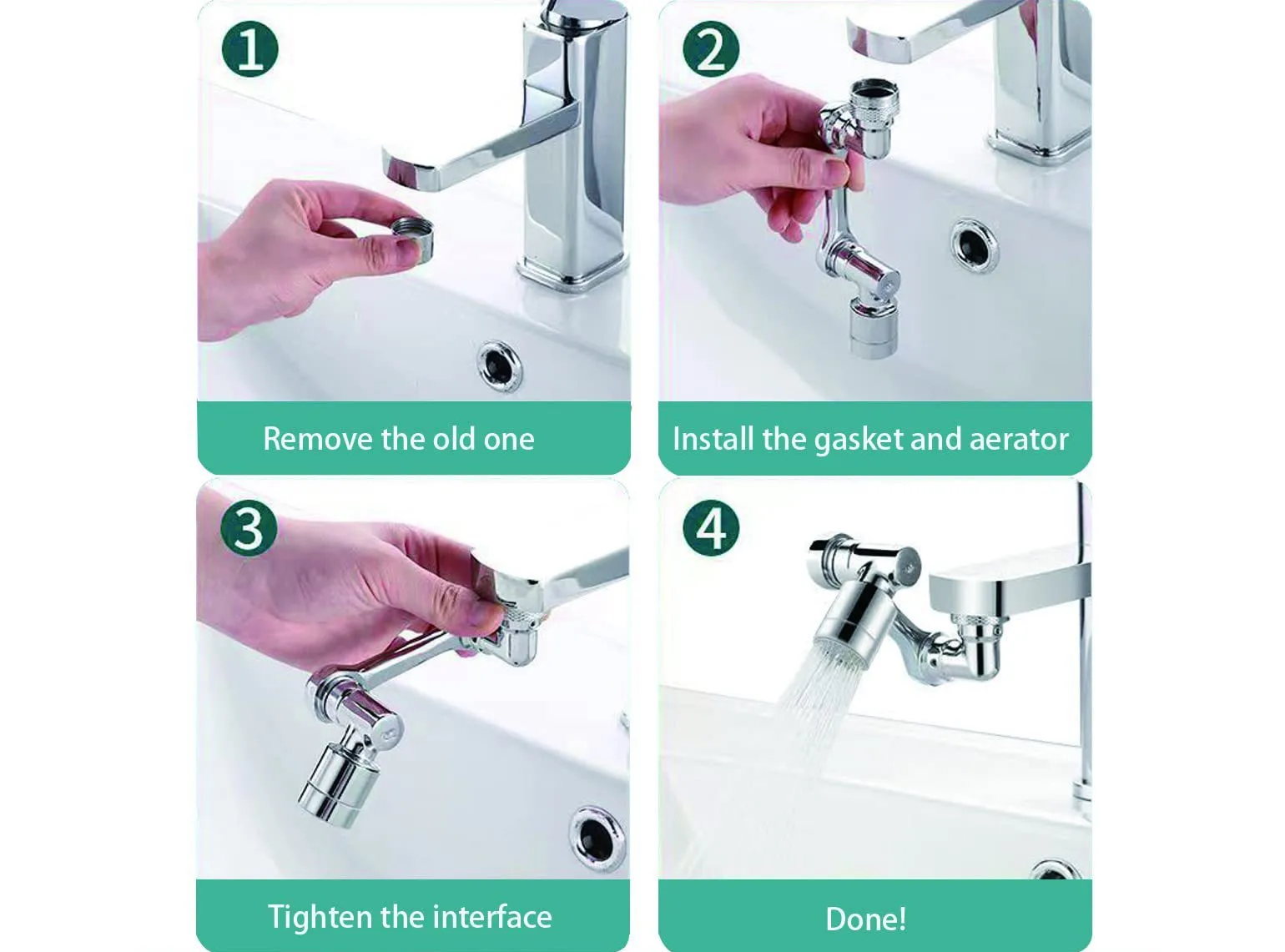 1

Remove the old one

2

Install the gasket and aerator

3

Tighten the interface

4

Done!