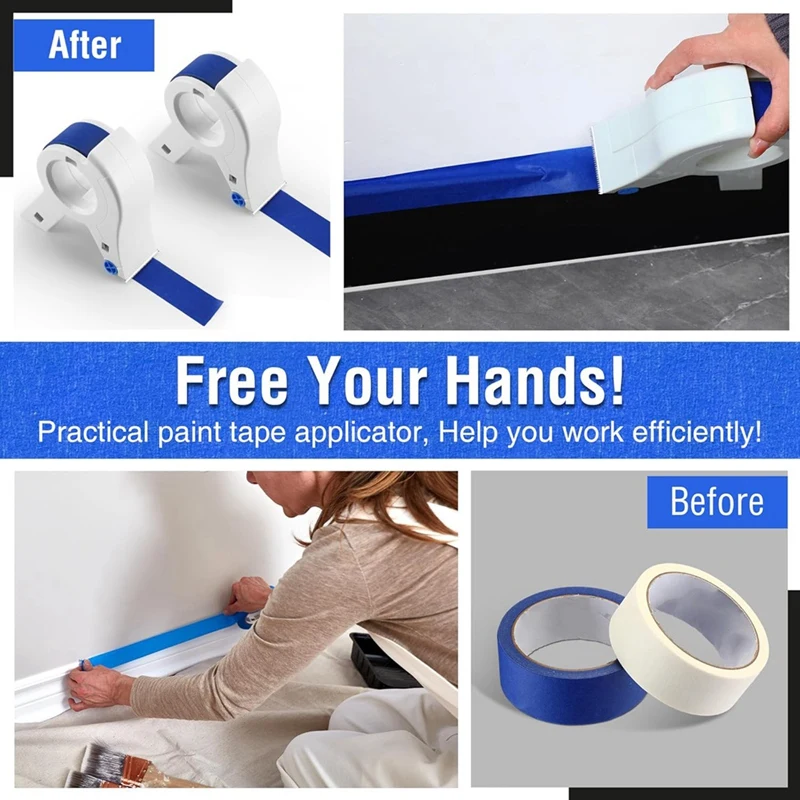 After

Free Your Hands!
Practical paint tape applicator, Help you work efficiently!

Before