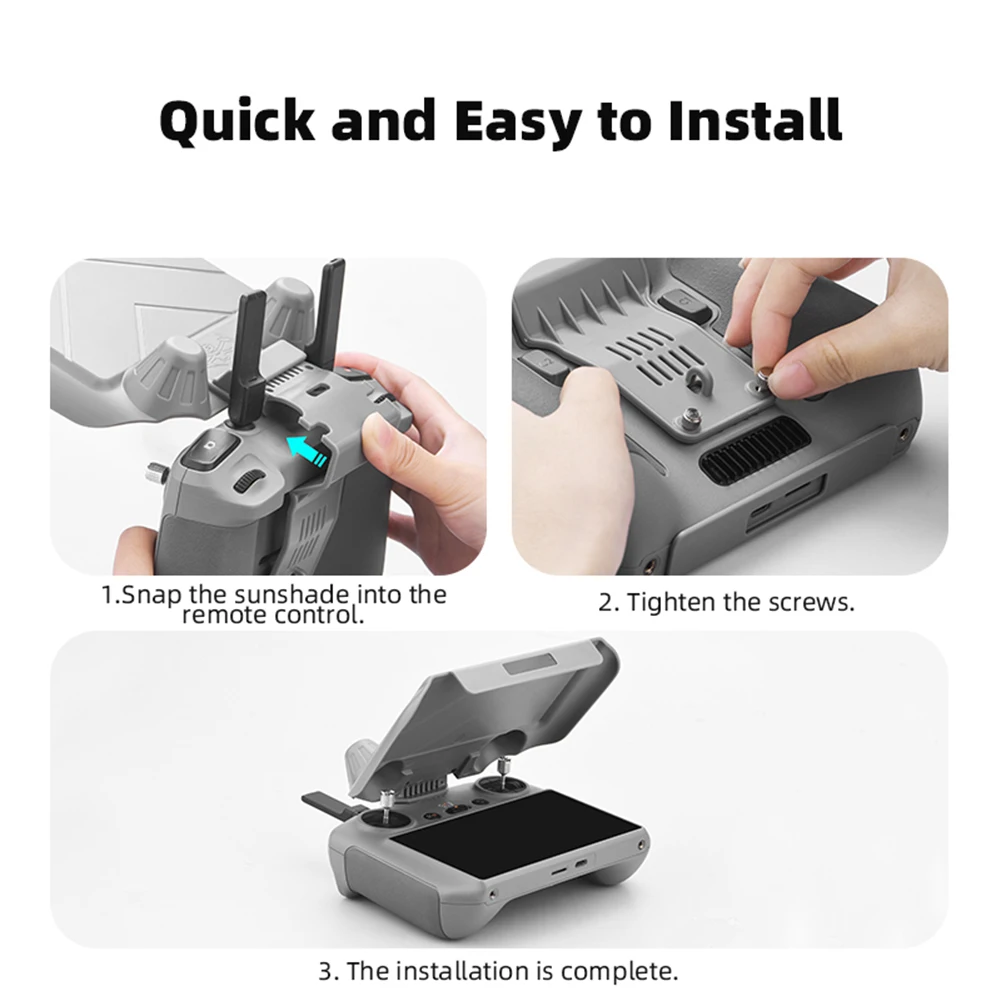 Quick and Easy to Install

1.Snap the sunshade into the remote control.

2. Tighten the screws.

3. The installation is complete.