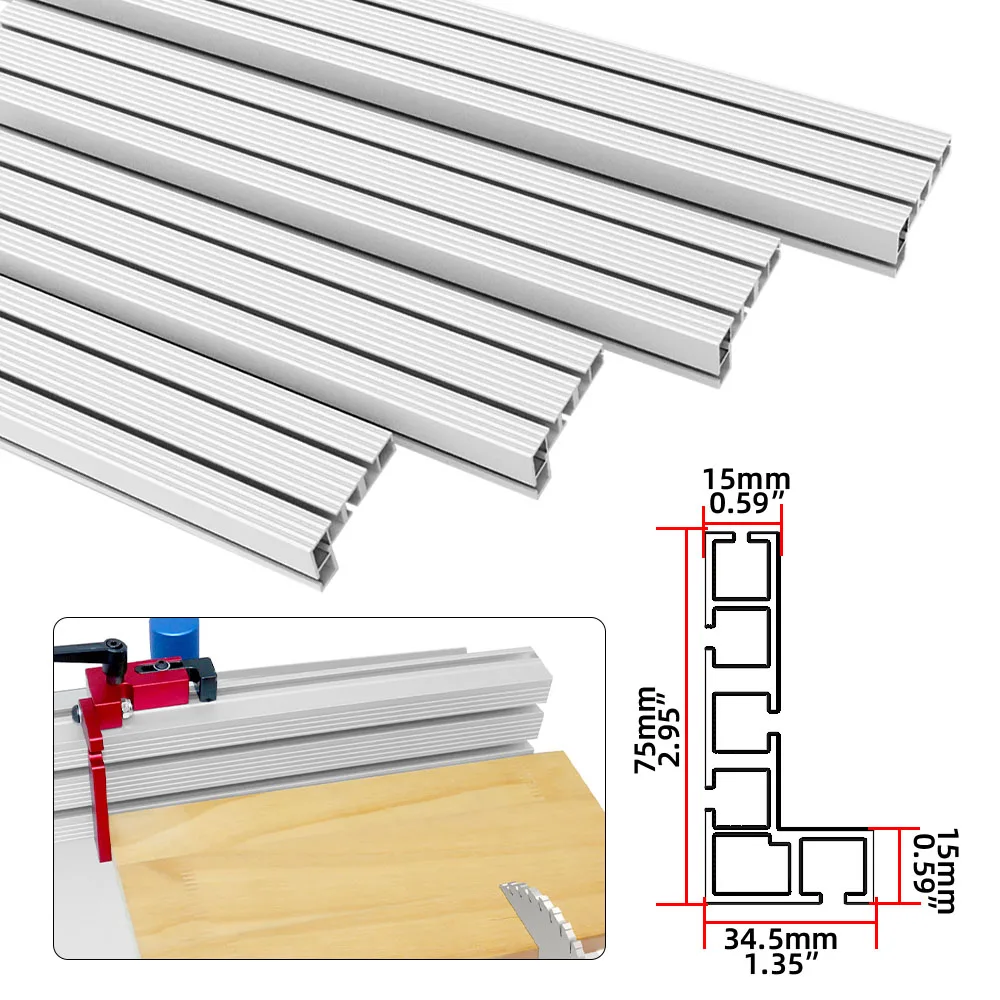 15mm
0.59"

75mm
2.95"

15mm
0.59"

34.5mm
1.35"