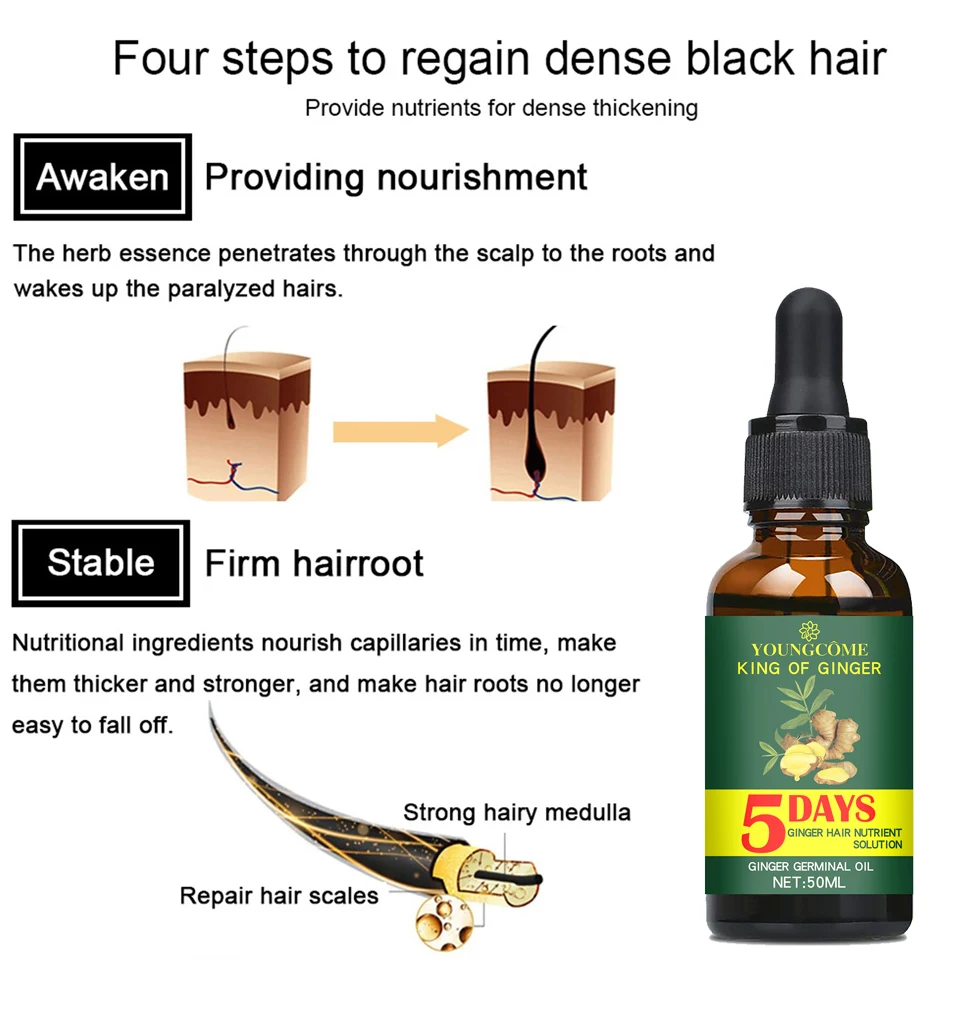 Four steps to regain dense black hair
Provide nutrients for dense thickening

Awaken Providing nourishment

The herb essence penetrates through the scalp to the roots and wakes up the paralyzed hairs.

Stable Firm hairroot

Nutritional ingredients nourish capillaries in time, make them thicker and stronger, and make hair roots no longer easy to fall off.

Strong hairy medulla

Repair hair scales

YOUNGCÔME
KING OF GINGER

5 DAYS
GINGER HAIR NUTRIENT SOLUTION

GINGER GERMINAL OIL
NET:50ML