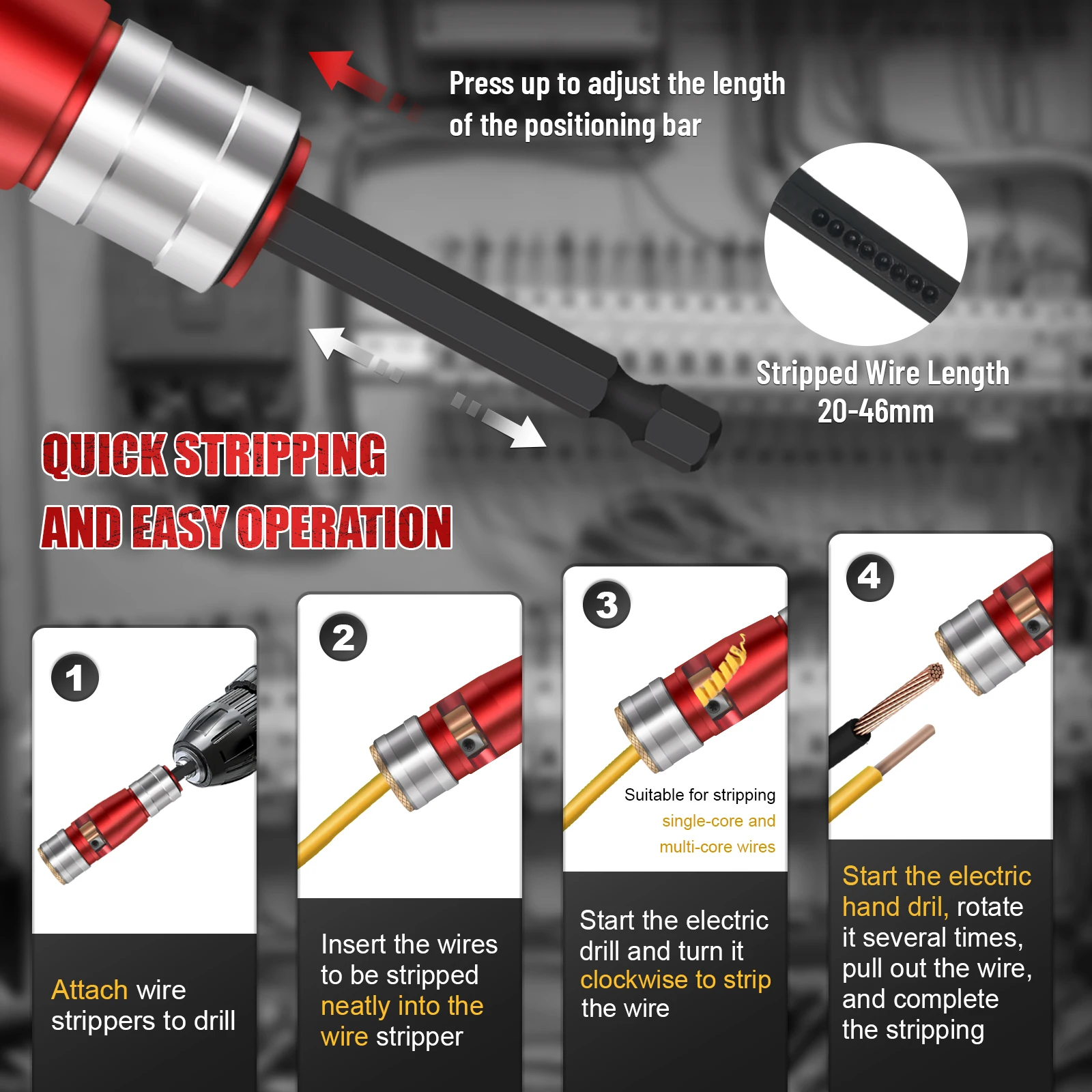 Press up to adjust the length of the positioning bar

Stripped Wire Length
20-46mm

QUICK STRIPPING
AND EASY OPERATION

1
Attach wire strippers to drill

2
Insert the wires to be stripped neatly into the wire stripper

3
Suitable for stripping single-core and multi-core wires
Start the electric drill and turn it clockwise to strip the wire

4
Start the electric hand dril, rotate it several times, pull out the wire, and complete the stripping