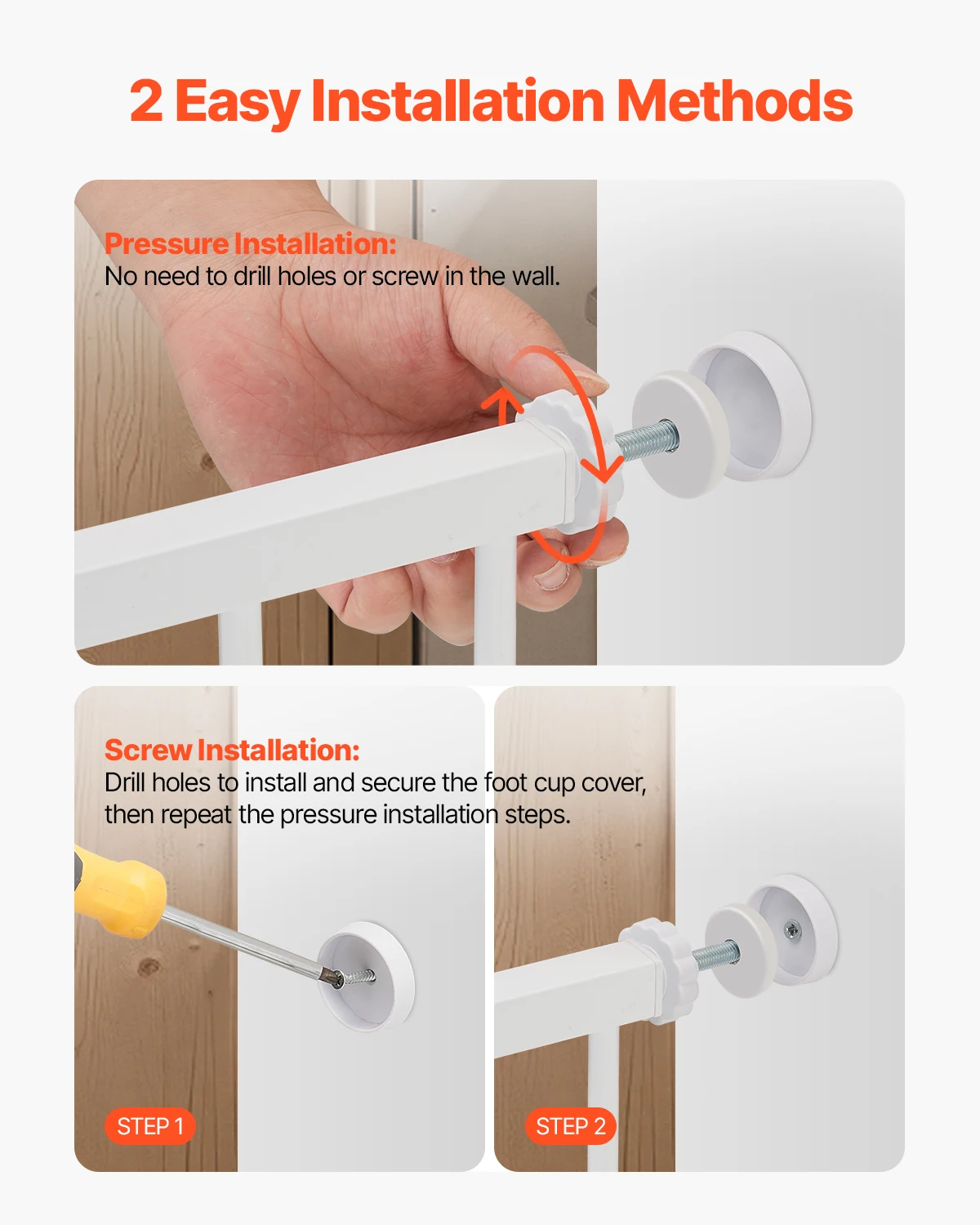 2 Easy Installation Methods

Pressure Installation:
No need to drill holes or screw in the wall.

Screw Installation:
Drill holes to install and secure the foot cup cover, then repeat the pressure installation steps.

STEP 1

STEP 2