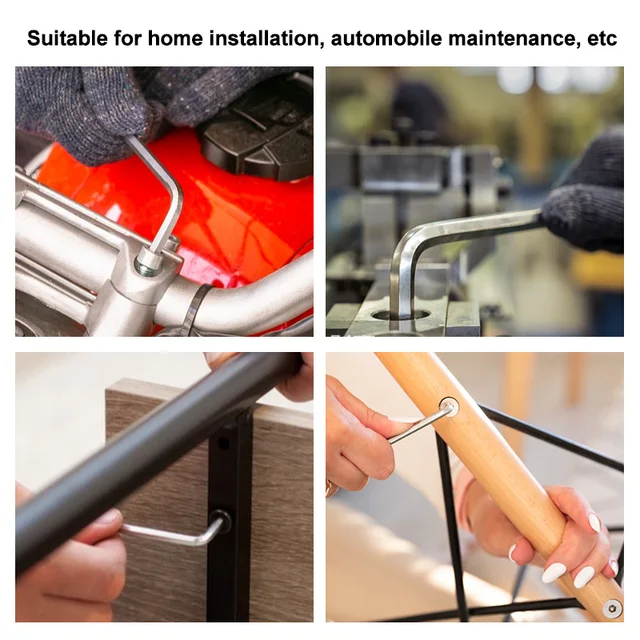 Suitable for home installation, automobile maintenance, etc