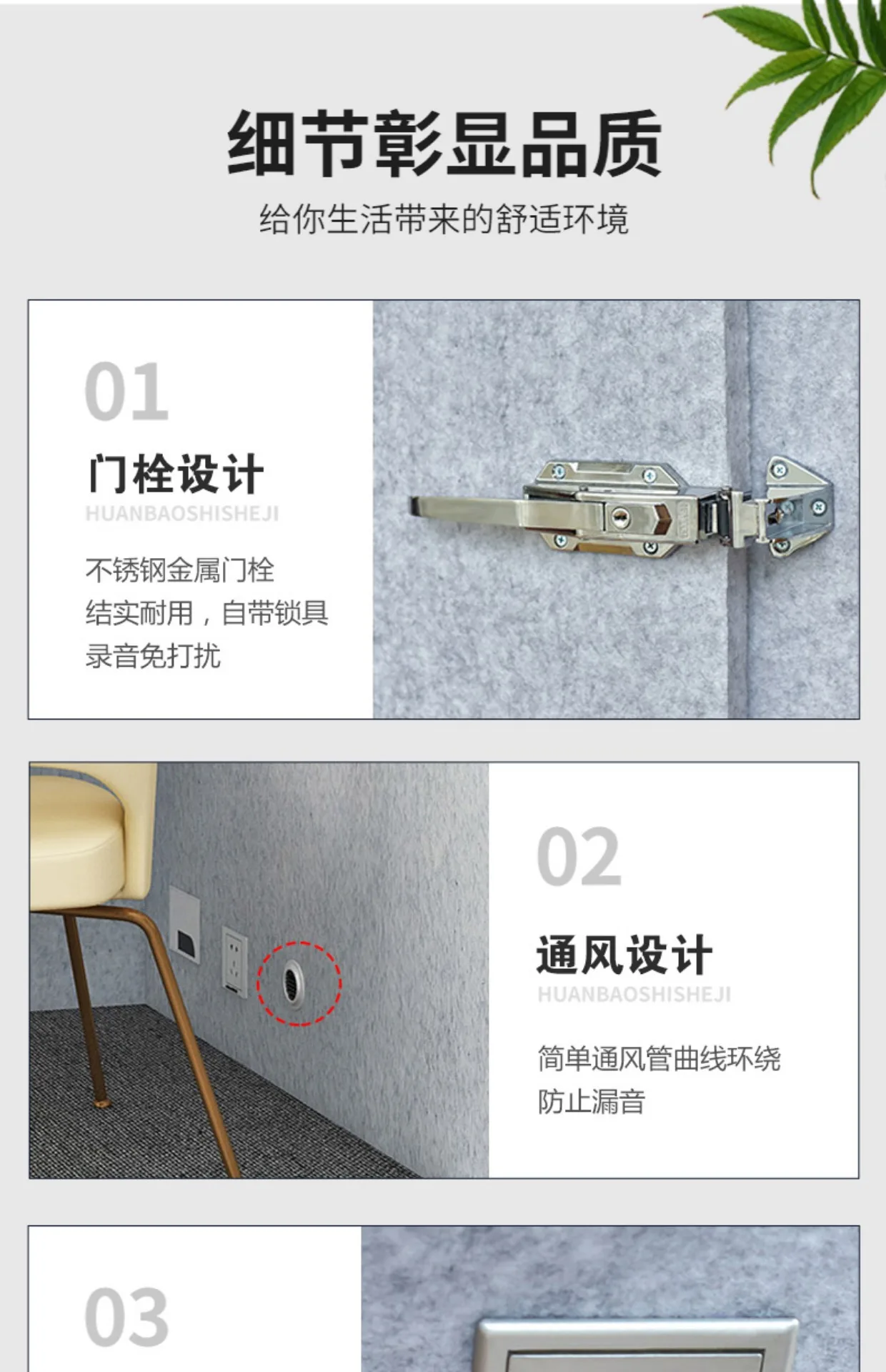 细节彰显品质
给你生活带来的舒适环境

01
门栓设计
HUANBAOSHISHEJI
不锈钢金属门栓
结实耐用，自带锁具
录音免打扰

02
通风设计
HUANBAOSHISHEJI
简单通风管曲线环绕
防止漏音

03