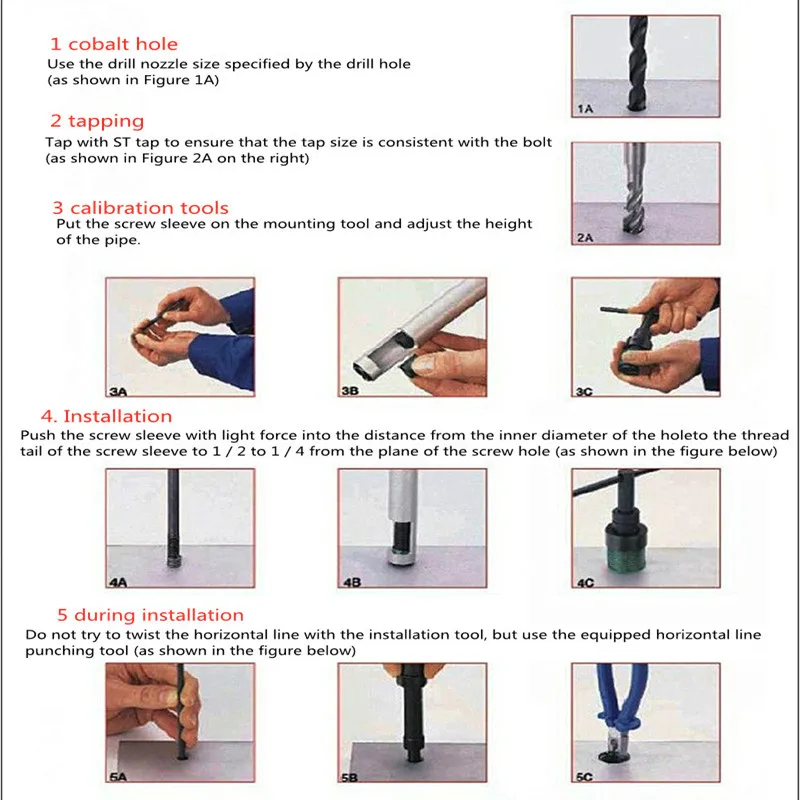 1 cobalt hole
Use the drill nozzle size specified by the drill hole (as shown in Figure 1A)

1A

2 tapping
Tap with ST tap to ensure that the tap size is consistent with the bolt (as shown in Figure 2A on the right)

2A

3 calibration tools
Put the screw sleeve on the mounting tool and adjust the height of the pipe.

3A

3B

3C

4. Installation
Push the screw sleeve with light force into the distance from the inner diameter of the holeto the thread tail of the screw sleeve to 1 / 2 to 1 / 4 from the plane of the screw hole (as shown in the figure below)

4A

4B

4C

5 during installation
Do not try to twist the horizontal line with the installation tool, but use the equipped horizontal line punching tool (as shown in the figure below)

5A

5B

5C