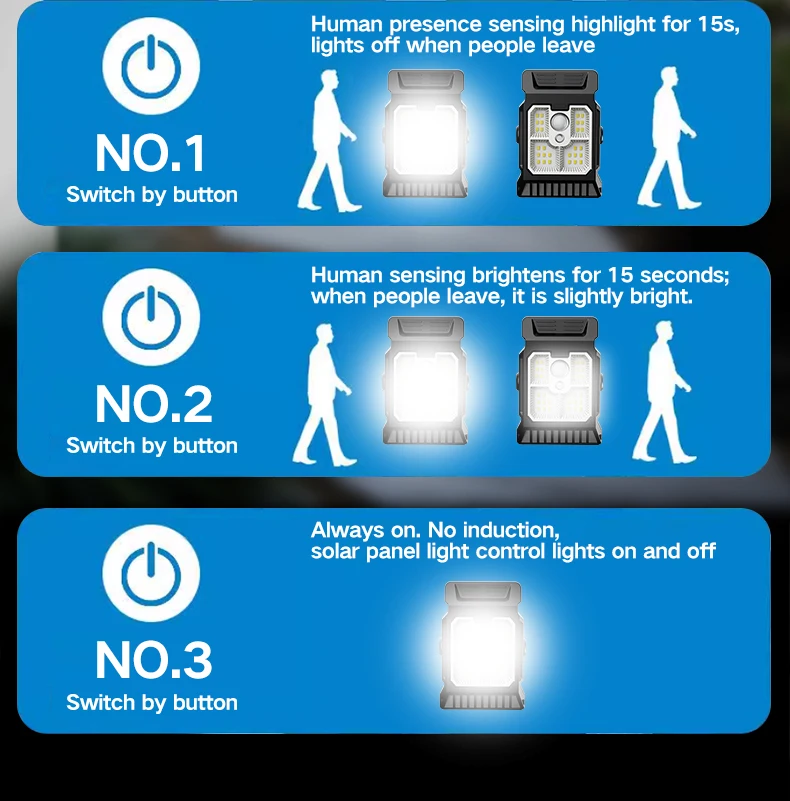 NO.1
Switch by button

Human presence sensing highlight for 15s, lights off when people leave

NO.2
Switch by button

Human sensing brightens for 15 seconds; when people leave, it is slightly bright.

NO.3
Switch by button

Always on. No induction, solar panel light control lights on and off