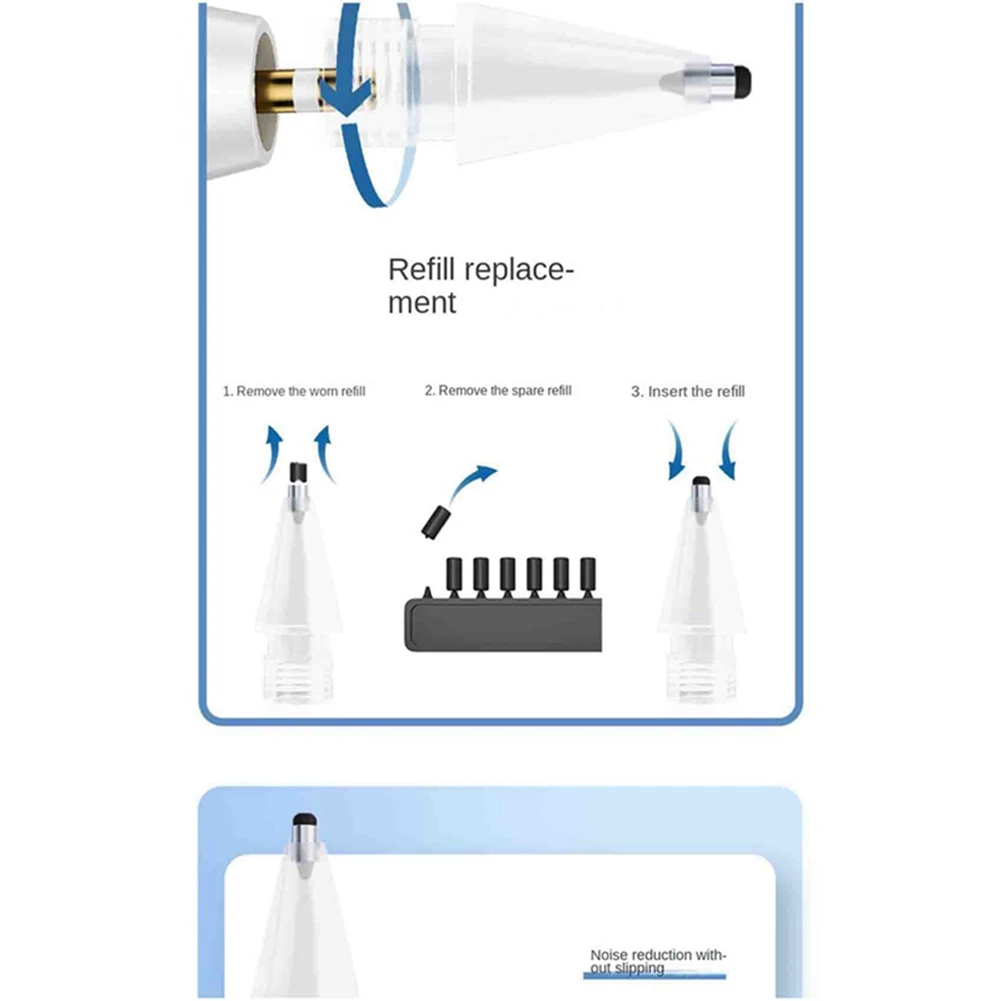 Refill replacement

1. Remove the worn refill

2. Remove the spare refill

3. Insert the refill

Noise reduction without slipping