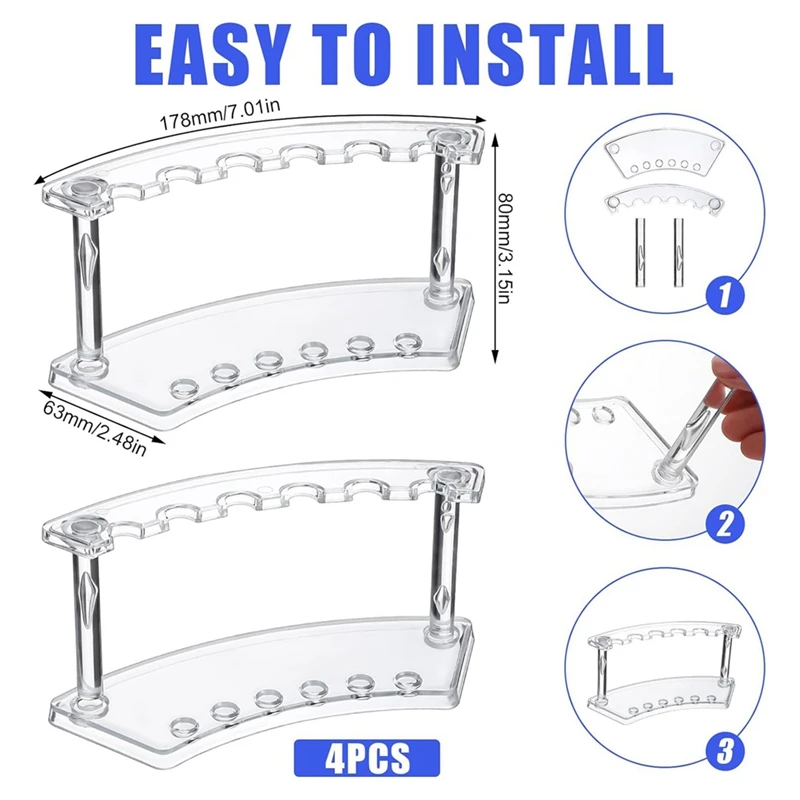 EASY TO INSTALL

178mm/7.01in

80mm/3.15in

63mm/2.48in

1

2

3

4PCS