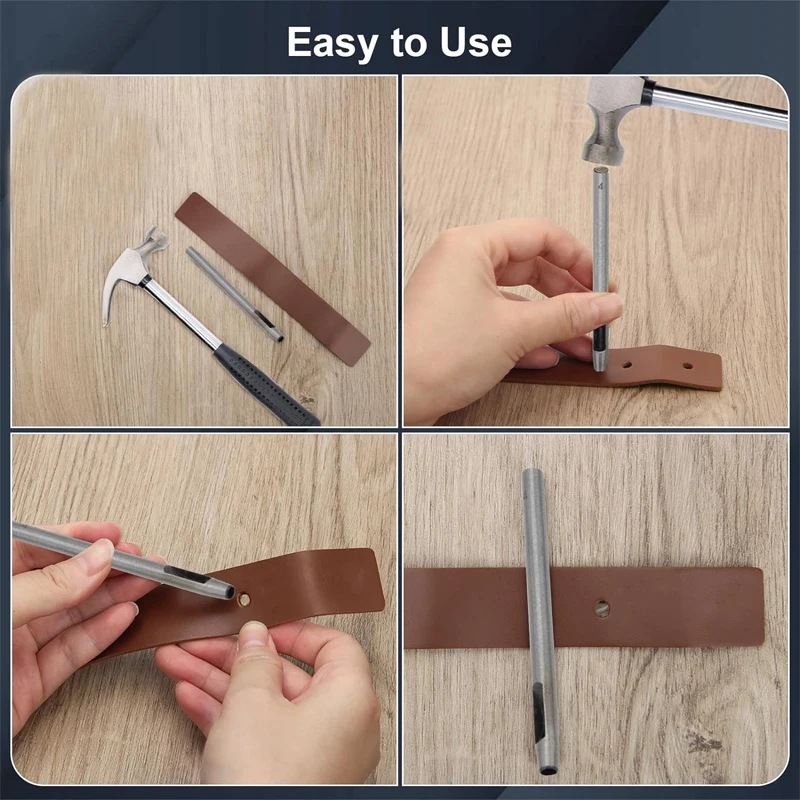 Easy to Use

4