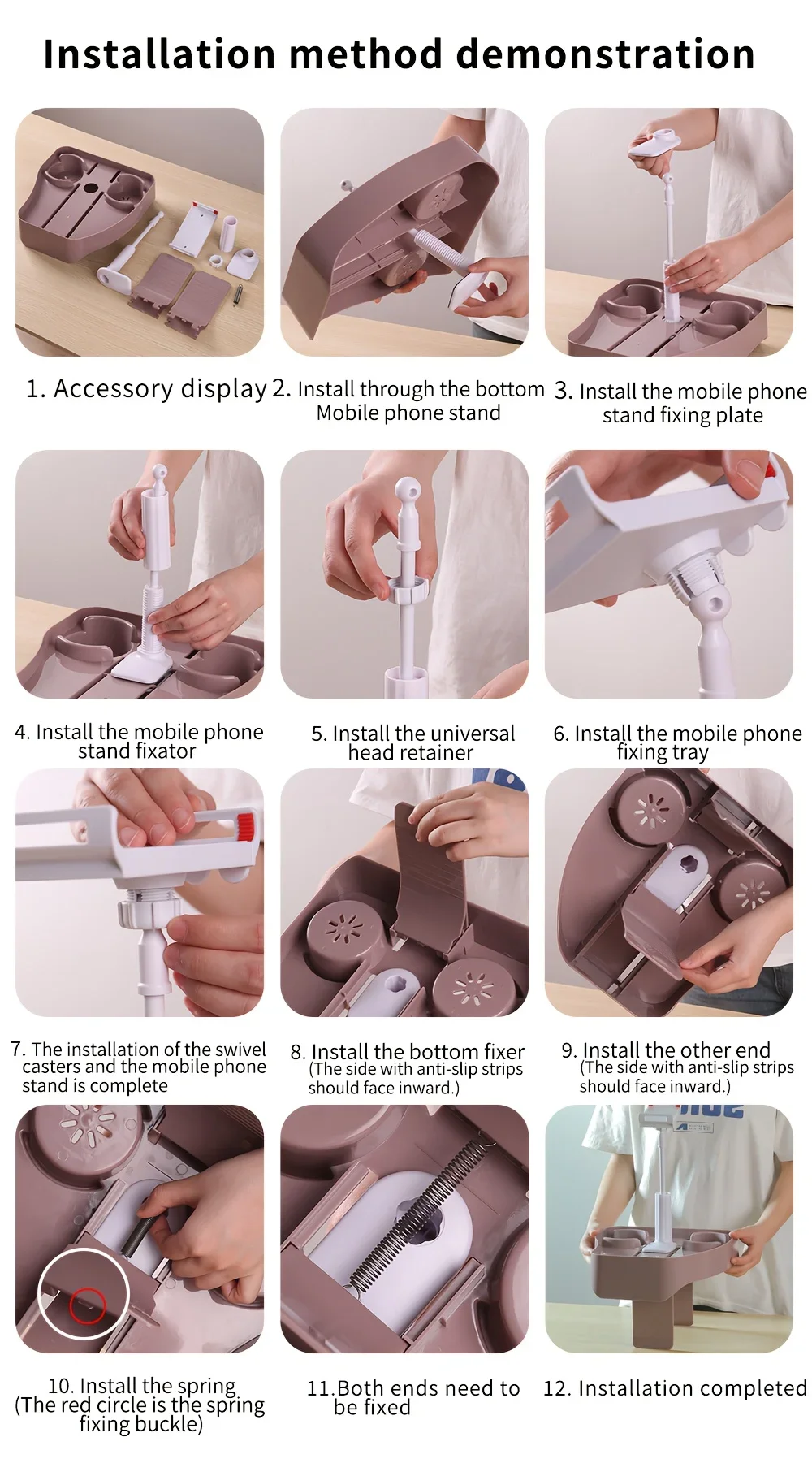 Installation method demonstration

1. Accessory display

2. Install through the bottom Mobile phone stand

3. Install the mobile phone stand fixing plate

4. Install the mobile phone stand fixator

5. Install the universal head retainer

6. Install the mobile phone fixing tray

7. The installation of the swivel casters and the mobile phone stand is complete

8. Install the bottom fixer (The side with anti-slip strips should face inward.)

9. Install the other end (The side with anti-slip strips should face inward.)

10. Install the spring (The red circle is the spring fixing buckle)

11.Both ends need to be fixed

12. Installation completed