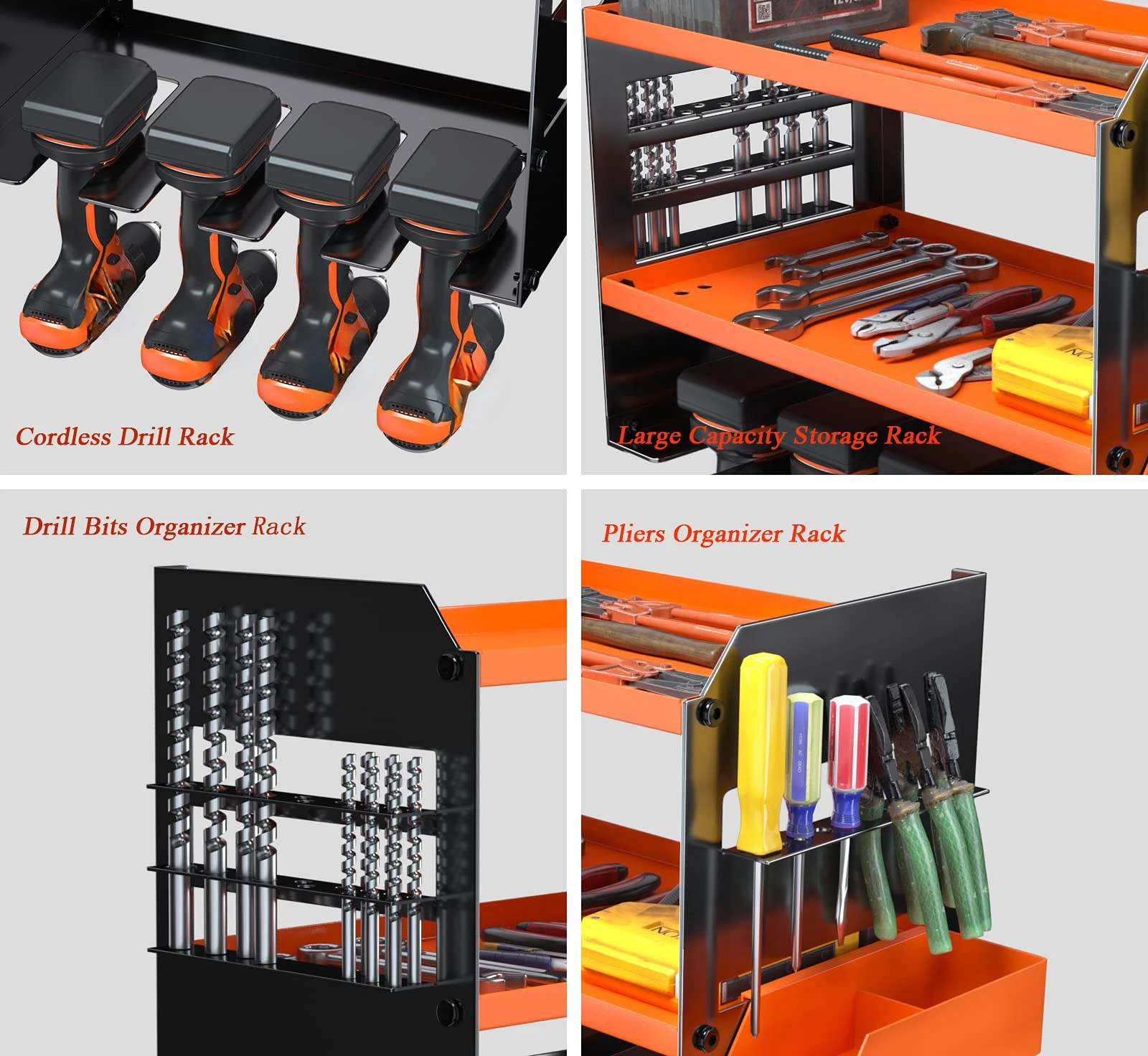 Cordless Drill Rack

Large Capacity Storage Rack

Drill Bits Organizer Rack

Pliers Organizer Rack