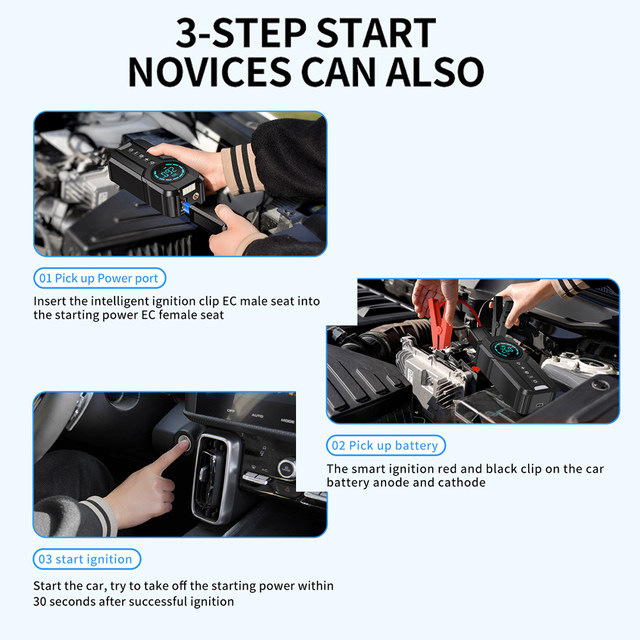 3-STEP START
NOVICES CAN ALSO

01 Pick up Power port

Insert the intelligent ignition clip EC male seat into the starting power EC female seat

02 Pick up battery

The smart ignition red and black clip on the car battery anode and cathode

03 start ignition

Start the car, try to take off the starting power within 30 seconds after successful ignition