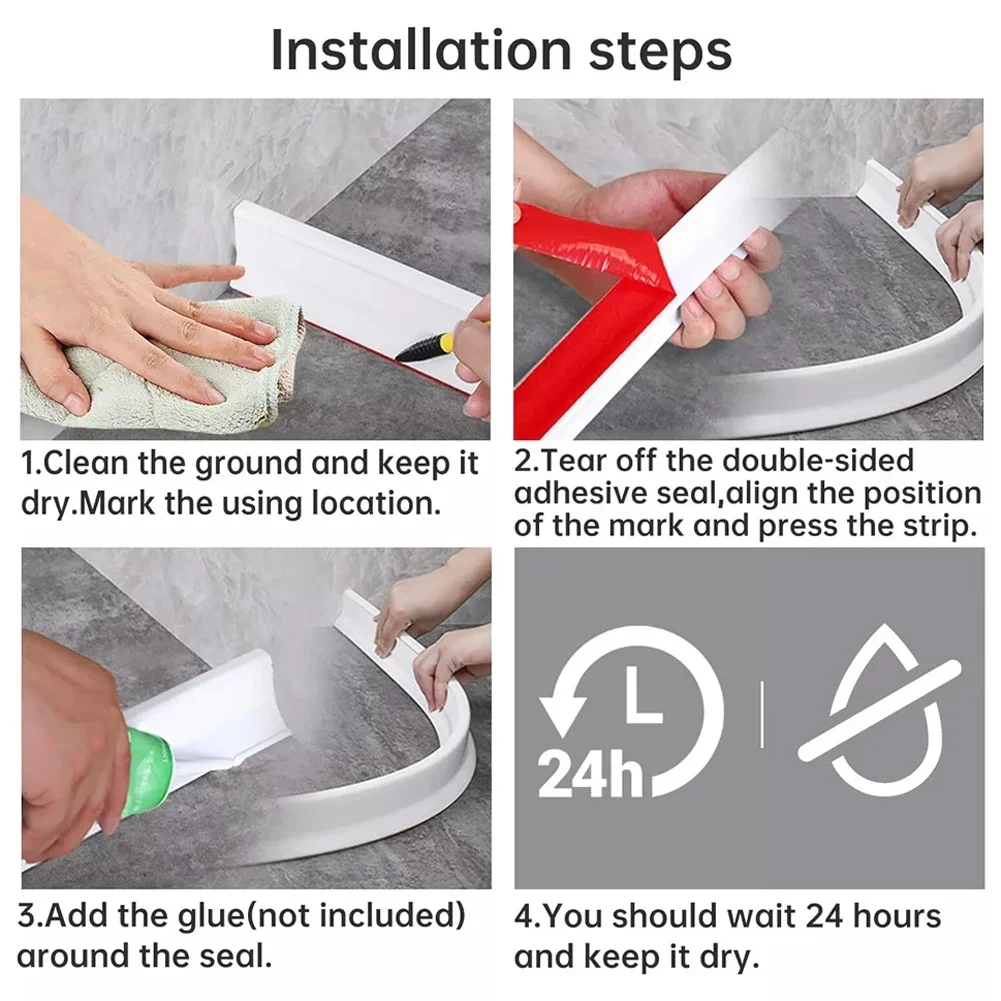 Installation steps

1.Clean the ground and keep it dry.Mark the using location.

2.Tear off the double-sided adhesive seal,align the position of the mark and press the strip.

3.Add the glue(not included) around the seal.

24h

4.You should wait 24 hours and keep it dry.