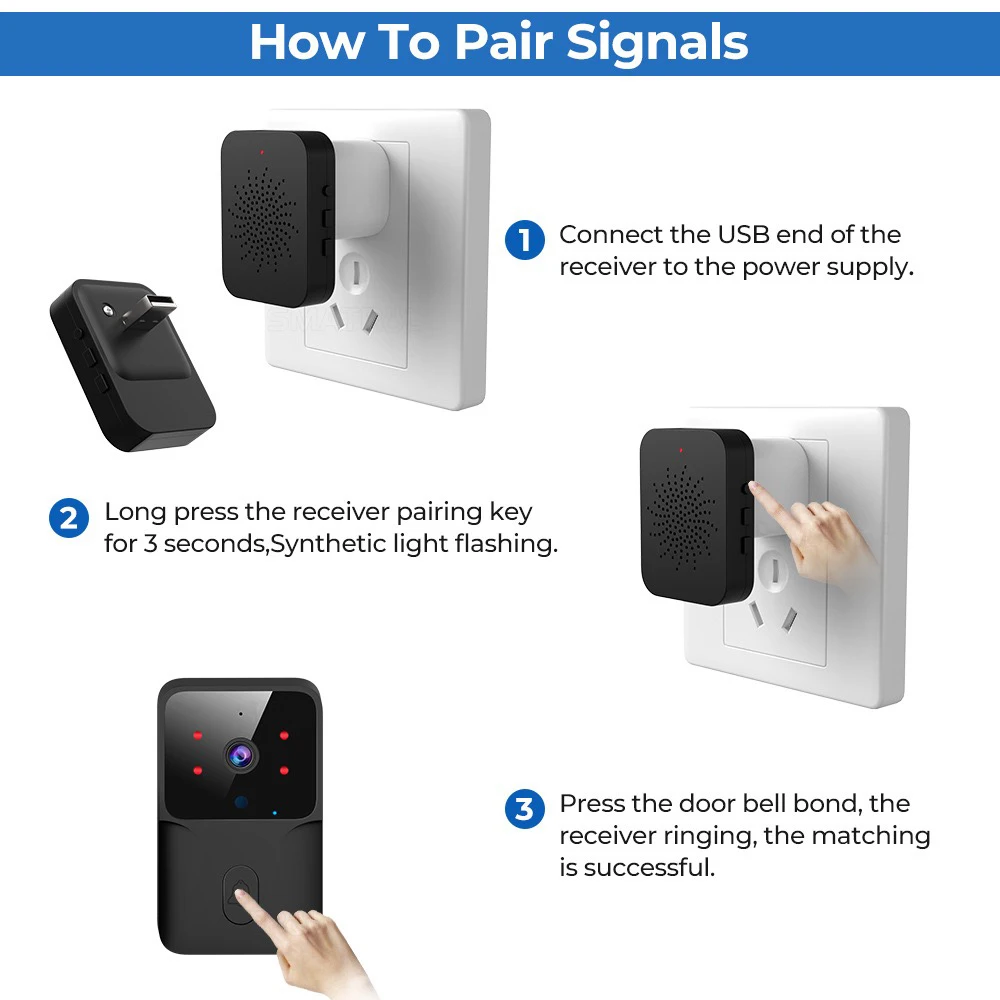 How To Pair Signals

1 Connect the USB end of the receiver to the power supply.

2 Long press the receiver pairing key for 3 seconds,Synthetic light flashing.

3 Press the door bell bond, the receiver ringing, the matching is successful.