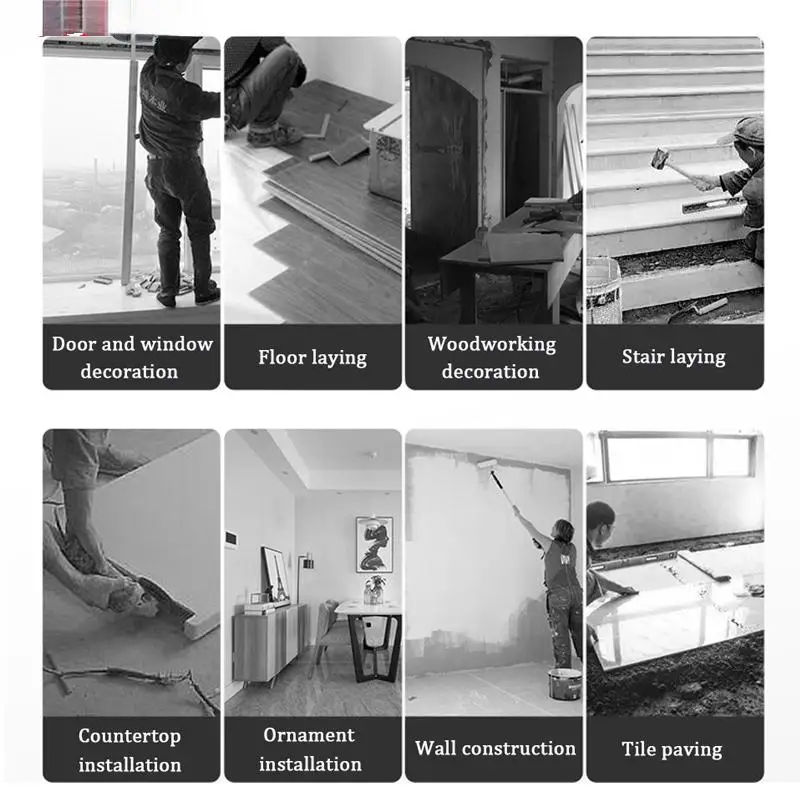 Door and window decoration

Floor laying

Woodworking decoration

Stair laying

Countertop installation

Ornament installation

Wall construction

Tile paving