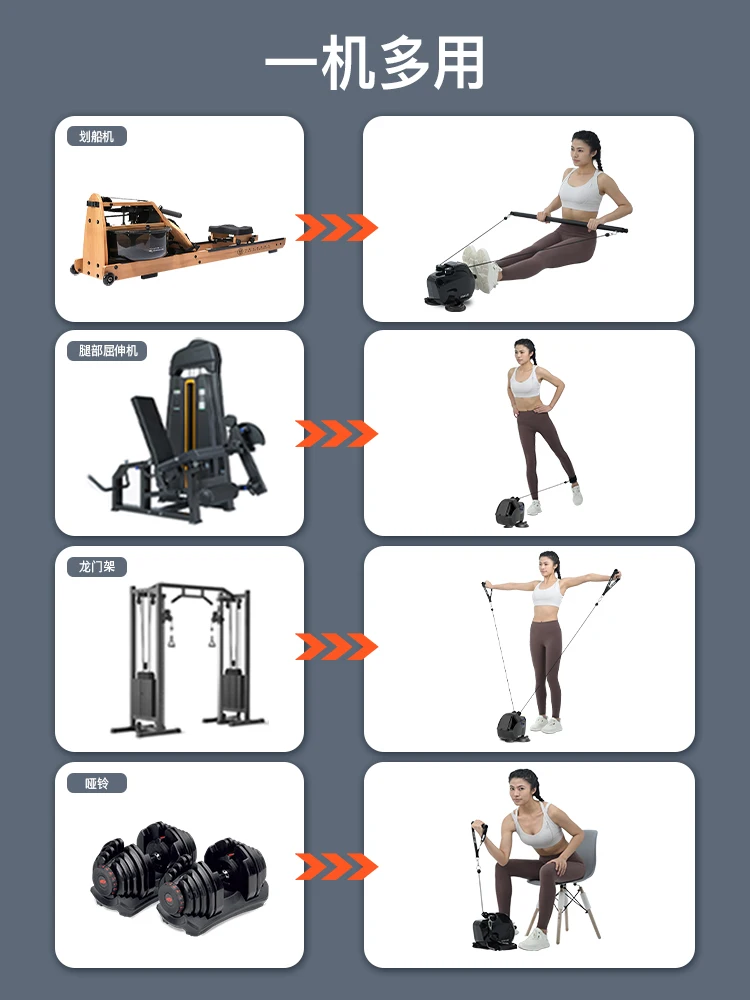 一机多用

划船机

腿部屈伸机

龙门架

哑铃