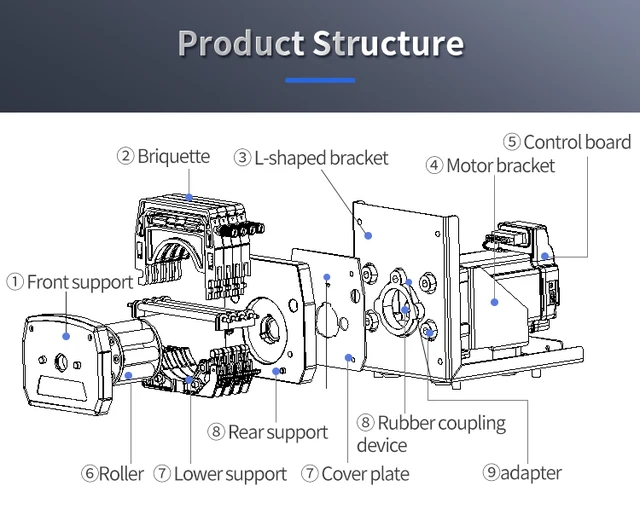 Product Structure

② Briquette

③ L-shaped bracket

⑤ Control board

④ Motor bracket

① Front support

⑧ Rear support

⑧ Rubber coupling device

⑥Roller

⑦ Lower support

⑦ Cover plate

⑨adapter