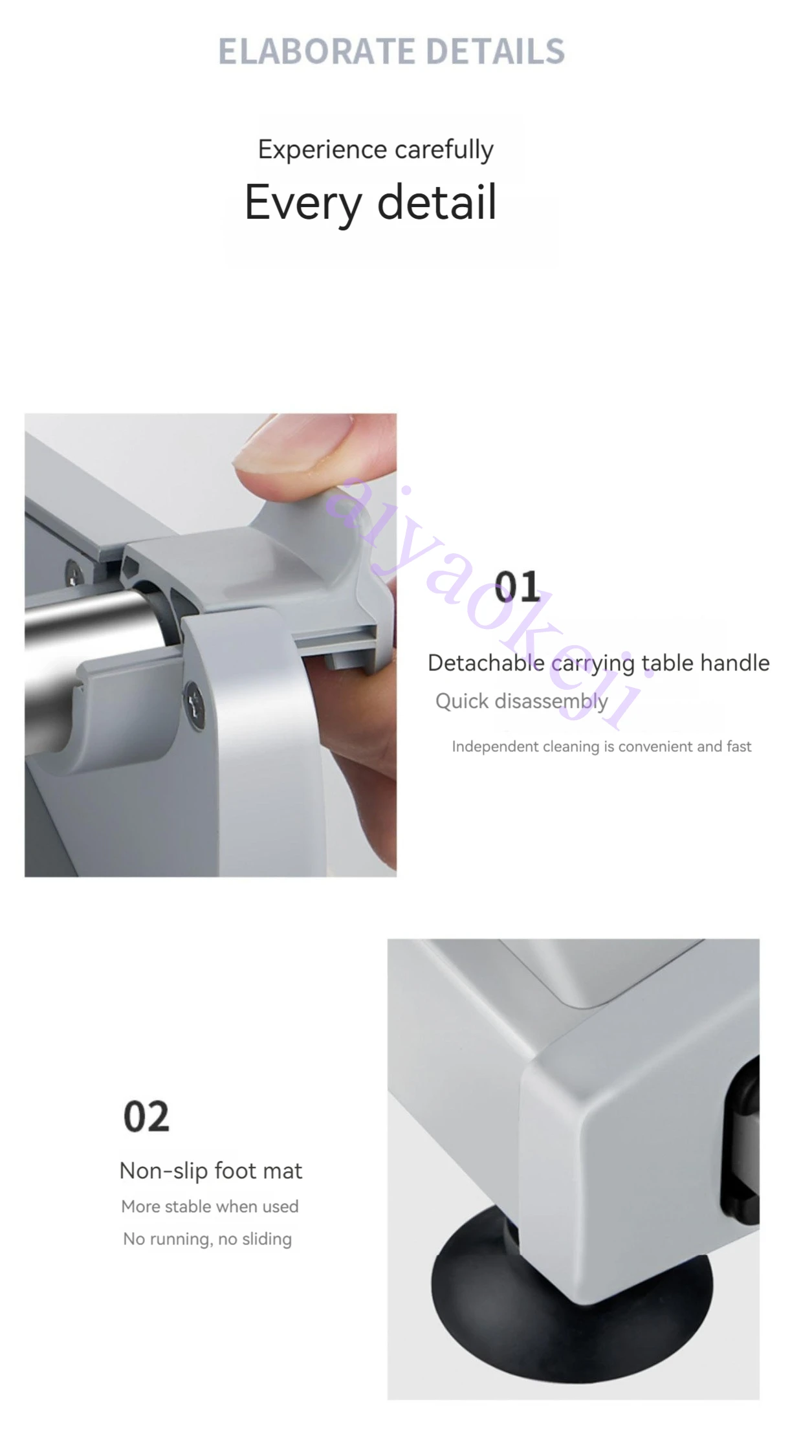 ELABORATE DETAILS

Experience carefully

Every detail

aiyaokeji

01

Detachable carrying table handle

Quick disassembly

Independent cleaning is convenient and fast

02

Non-slip foot mat

More stable when used

No running, no sliding