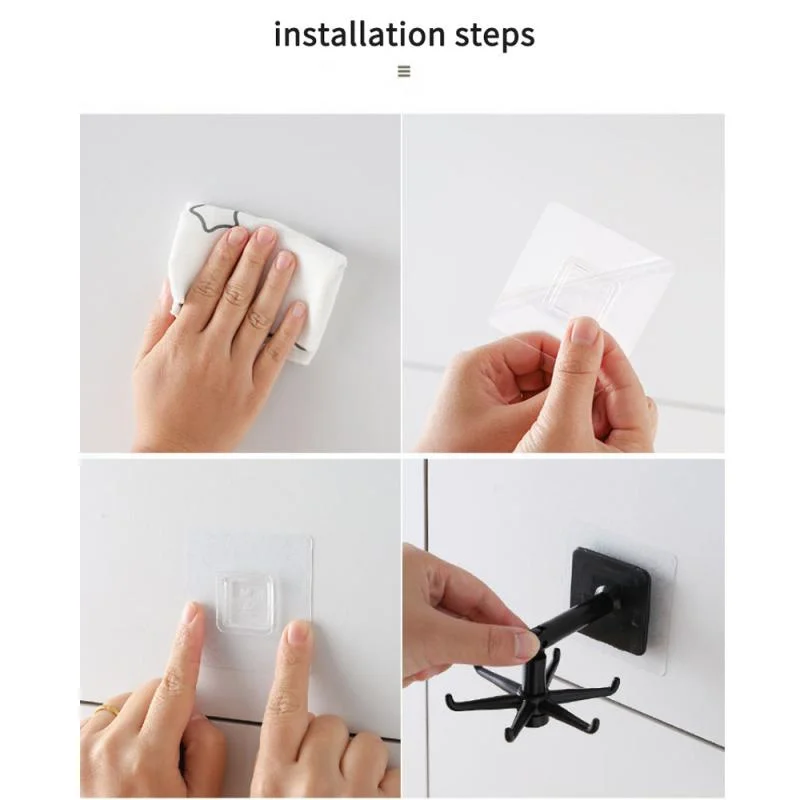 installation steps