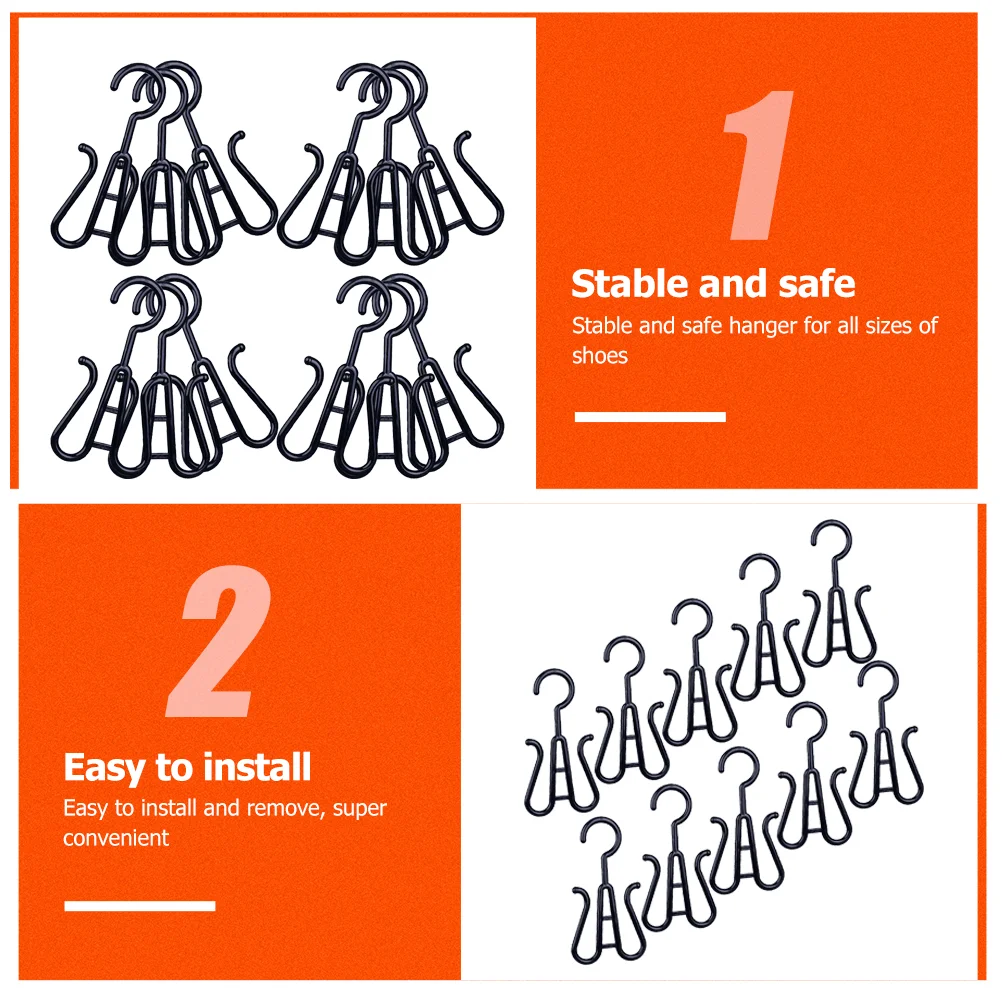 1

Stable and safe

Stable and safe hanger for all sizes of shoes

2

Easy to install

Easy to install and remove, super convenient