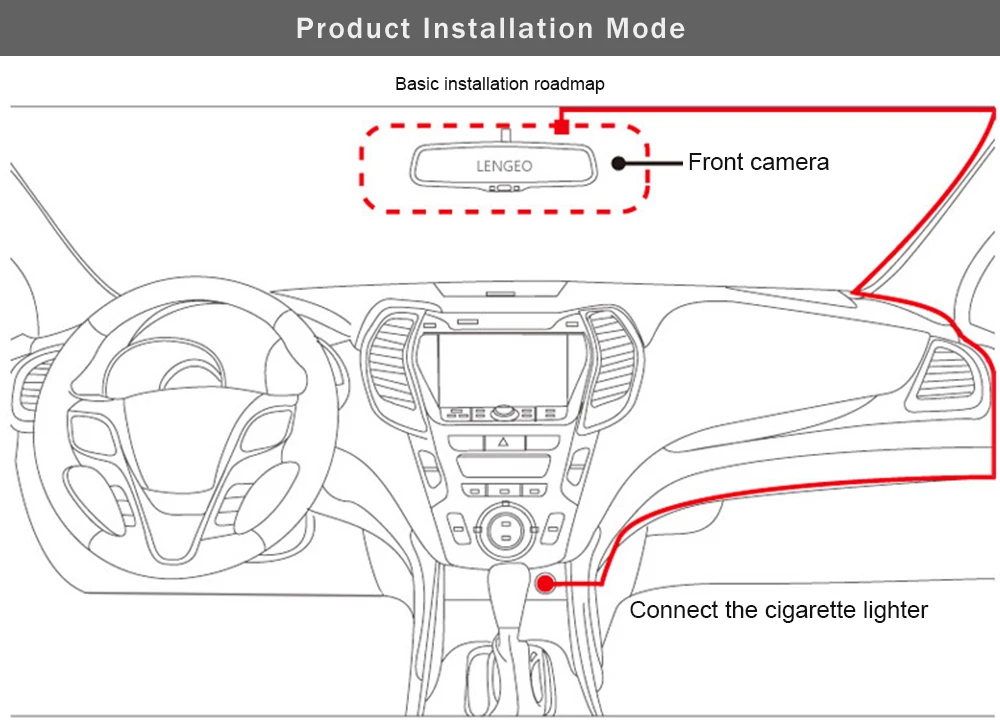 Product Installation Mode

Basic installation roadmap

LENGEO

Front camera

Connect the cigarette lighter